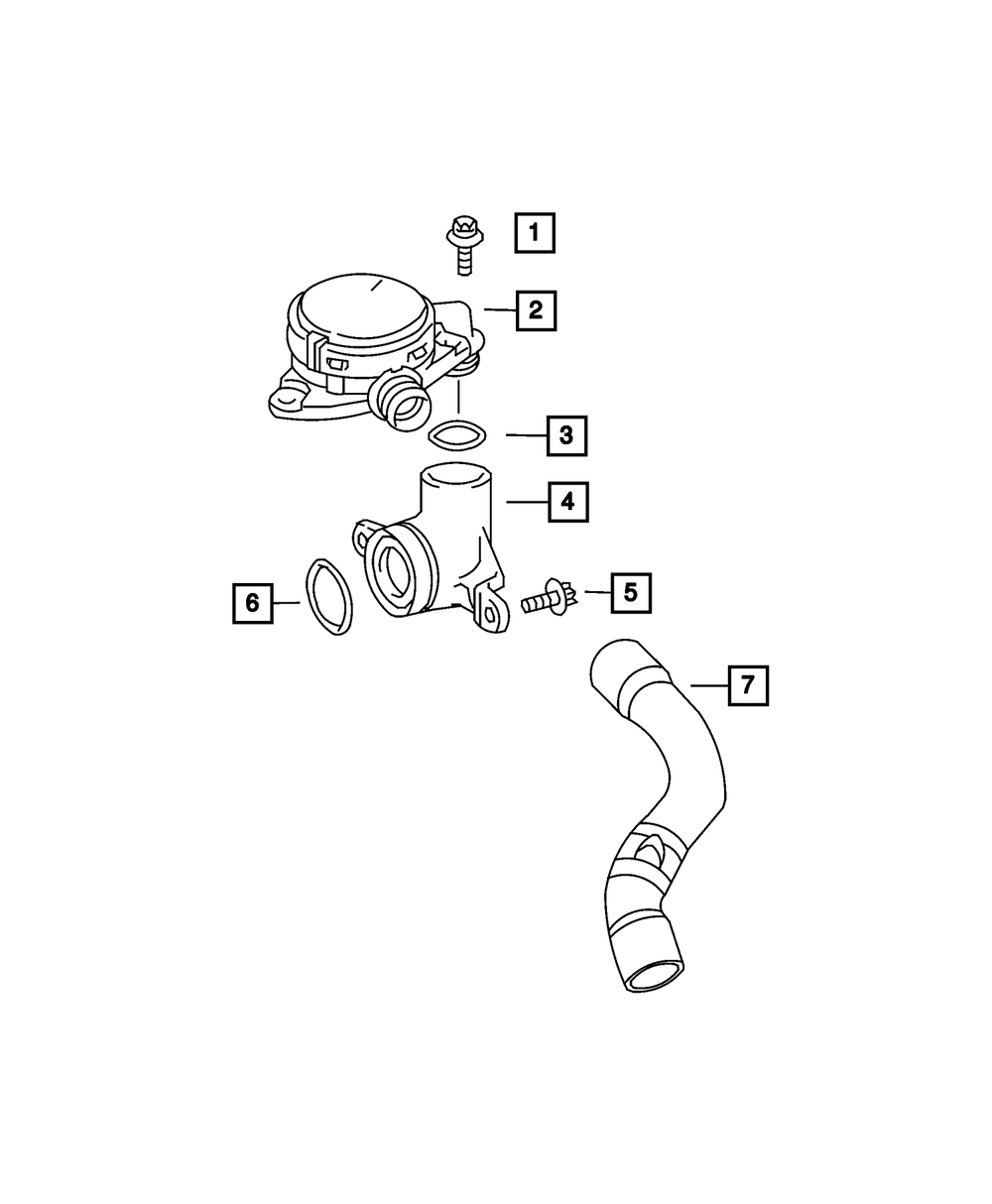 1
2
3
4
6
5
7