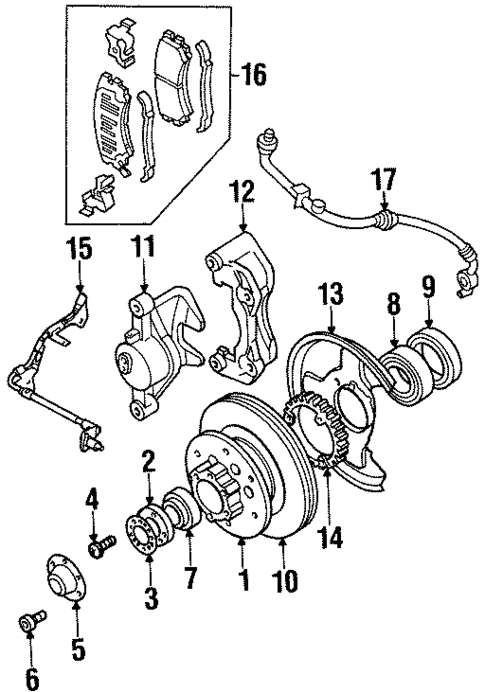 16
17
12
15
11
13
8
9
2
4
14
7
1
10
3
5
6