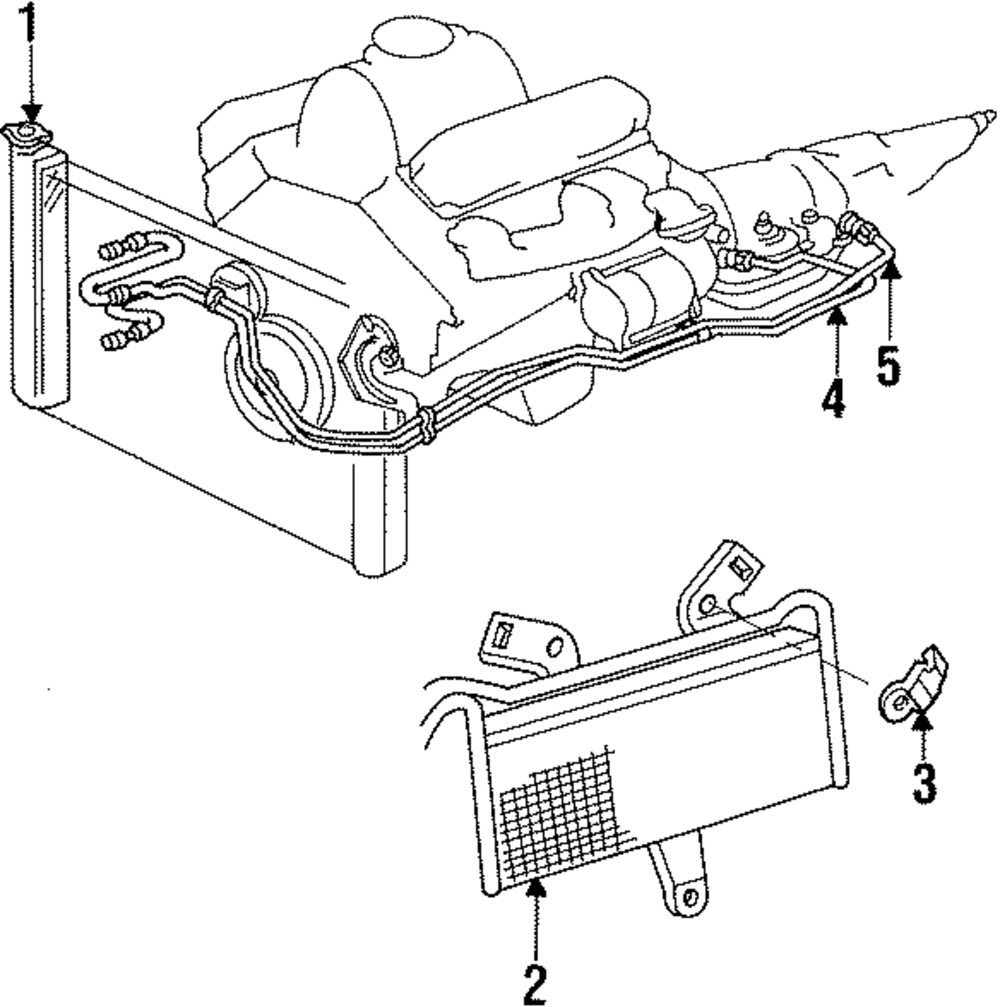 1
5
4
3
2