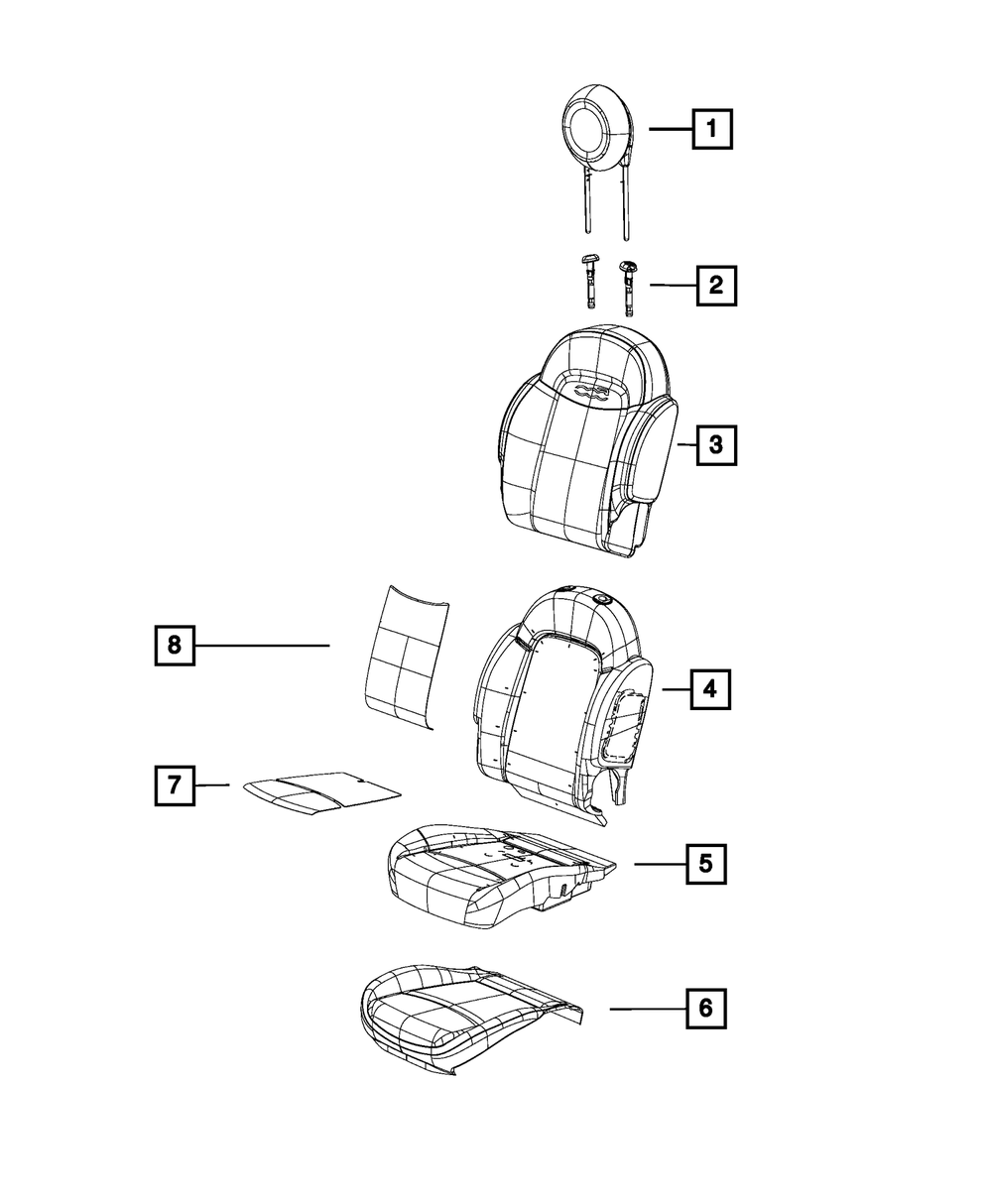 1
2
3
8
4
7
5
6