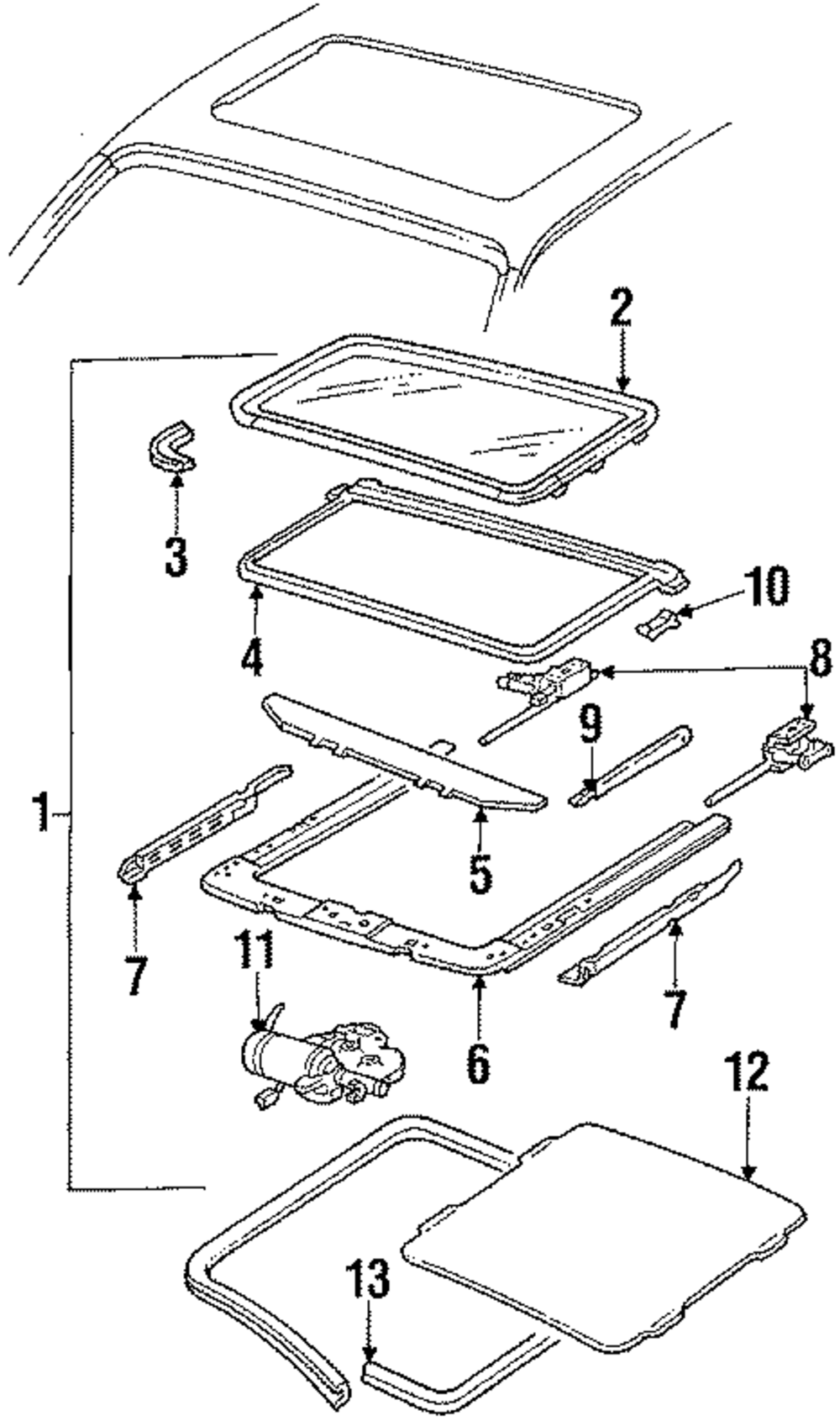 2
3
10
4
8
9
1
5
7
11
7
6
12
13