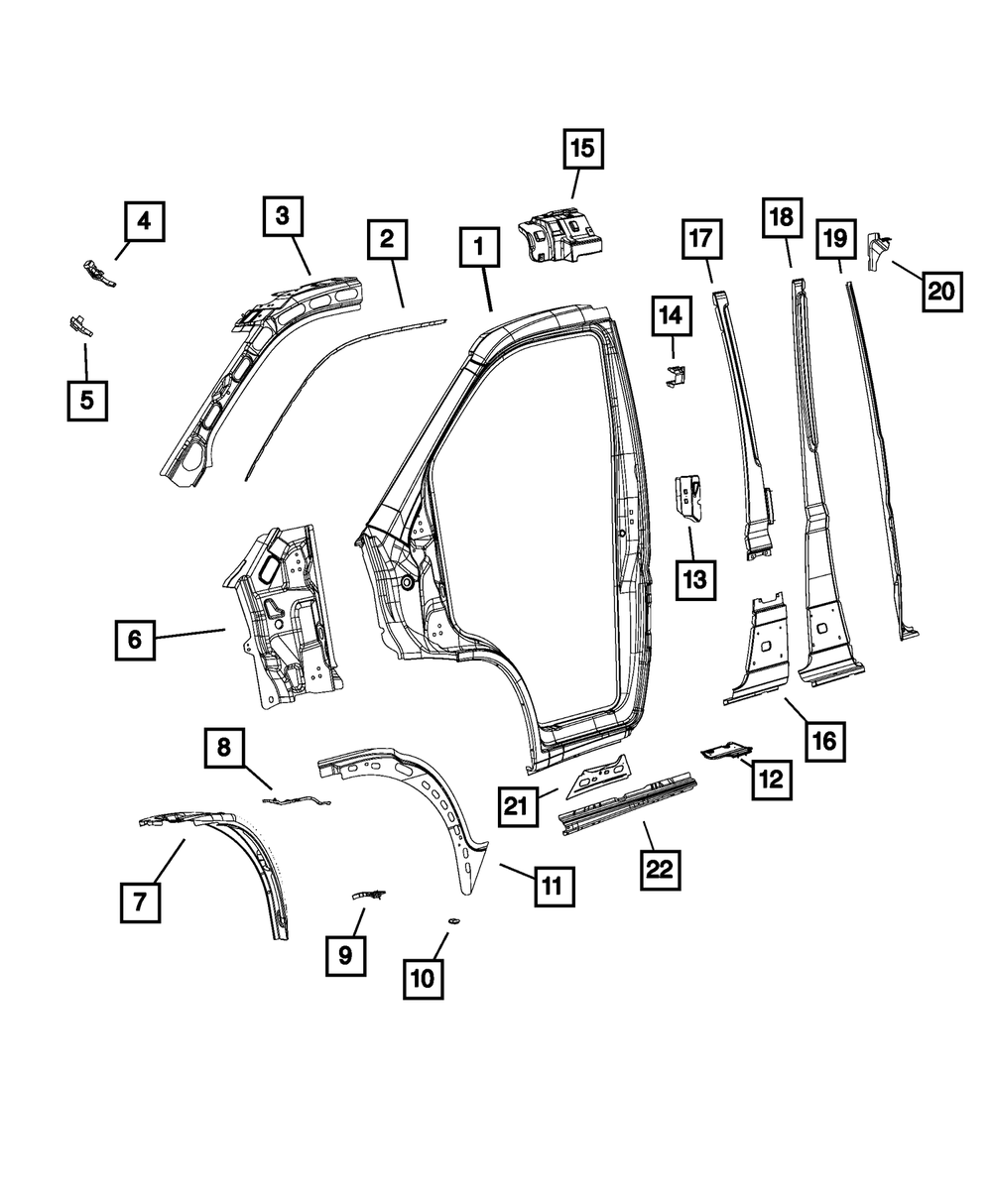 15
4
3
2
1
17
18
19
20
14
5
13
6
16
8
12
21
22
7
11
9
10