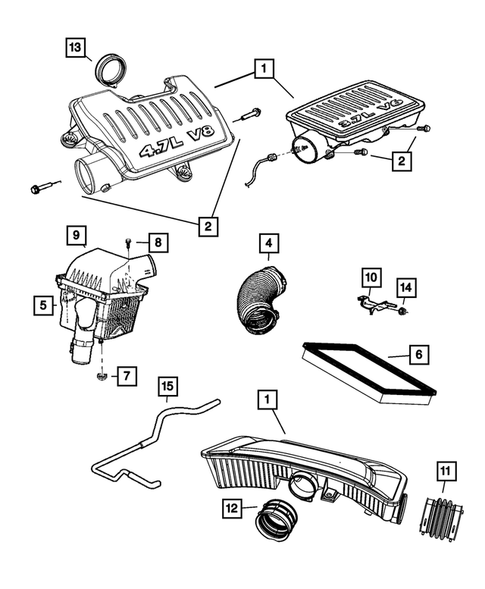 13
1
4.7L V8
3.7L V6
2
2
9
8
4
10
14
5
6
7
15
1
11
12