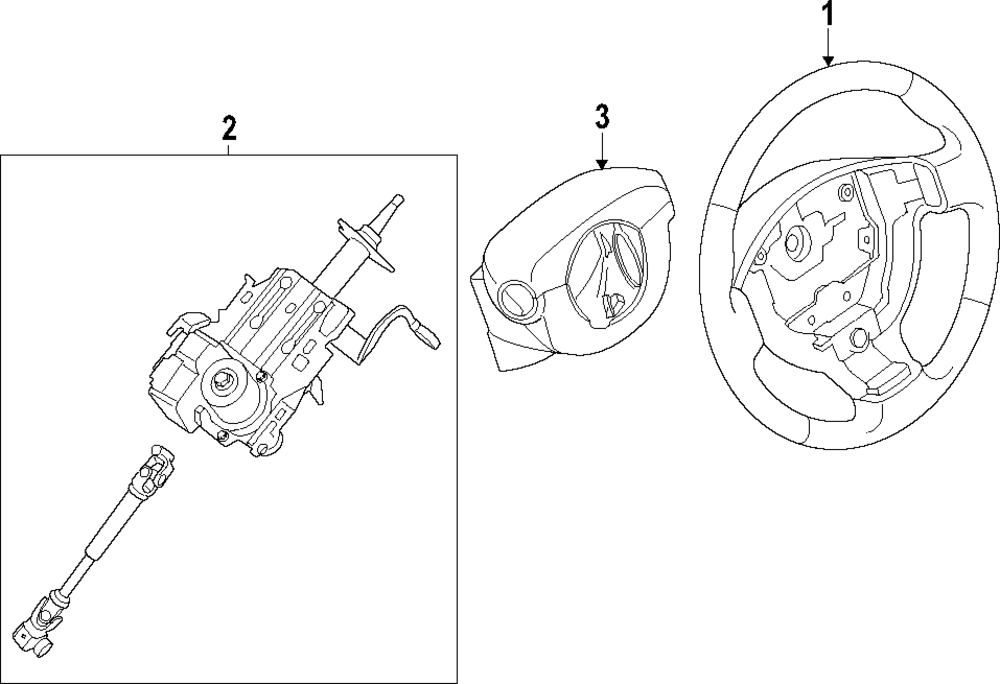 2
3
1