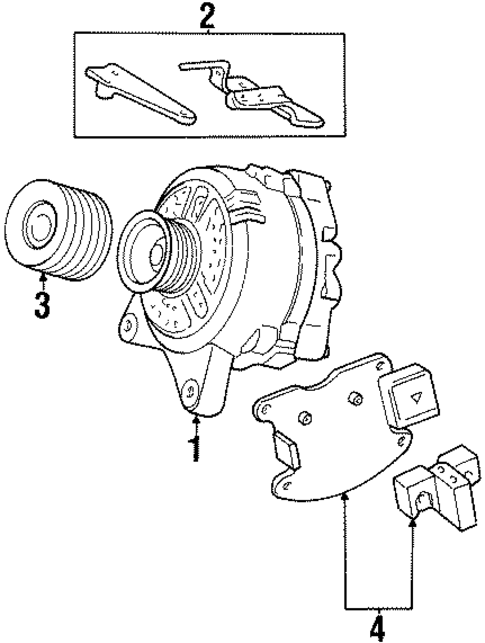 2
3
1
4