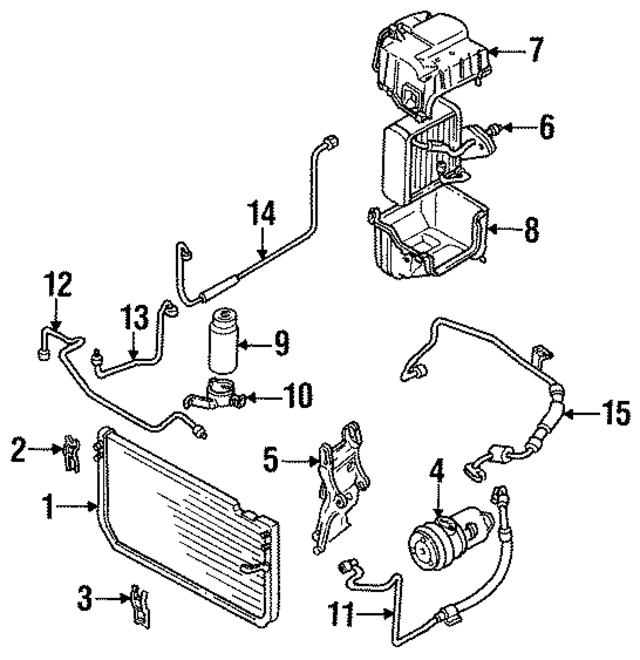 7
6
14
8
12
13
9
10
15
2
5
4
1
3
11