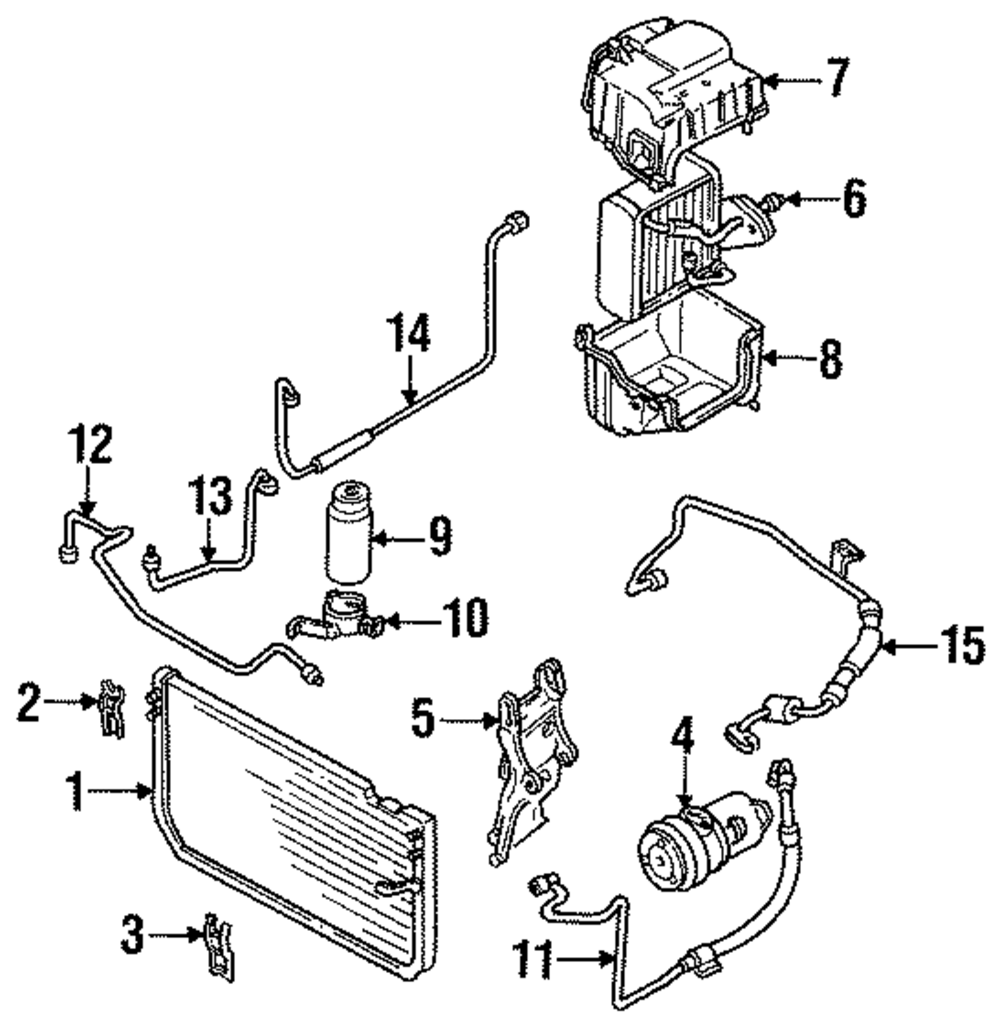 7
6
14
8
12
13
9
10
15
2
5
4
1
3
11