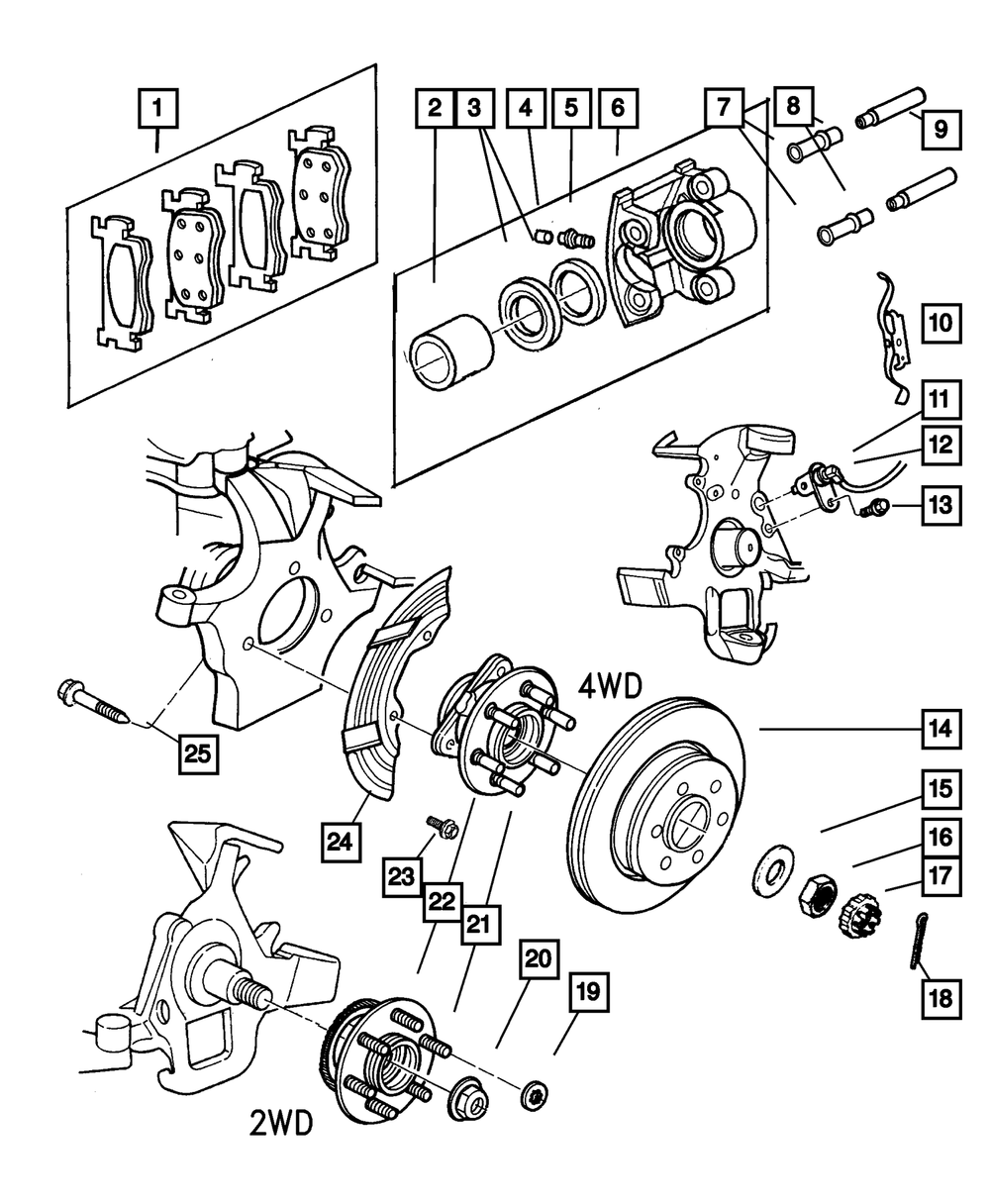 1
2
3
4
5
6
7
8
9
10
11
12
13
4WD
14
15
16
17
18
25
24
23
22
21
20
19
2WD