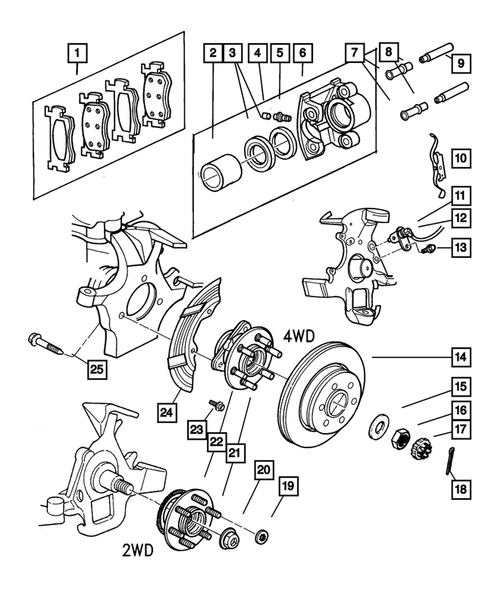 1
2
3
4
5
6
7
8
9
10
11
12
13
4WD
14
15
16
17
18
25
24
23
22
21
20
19
2WD