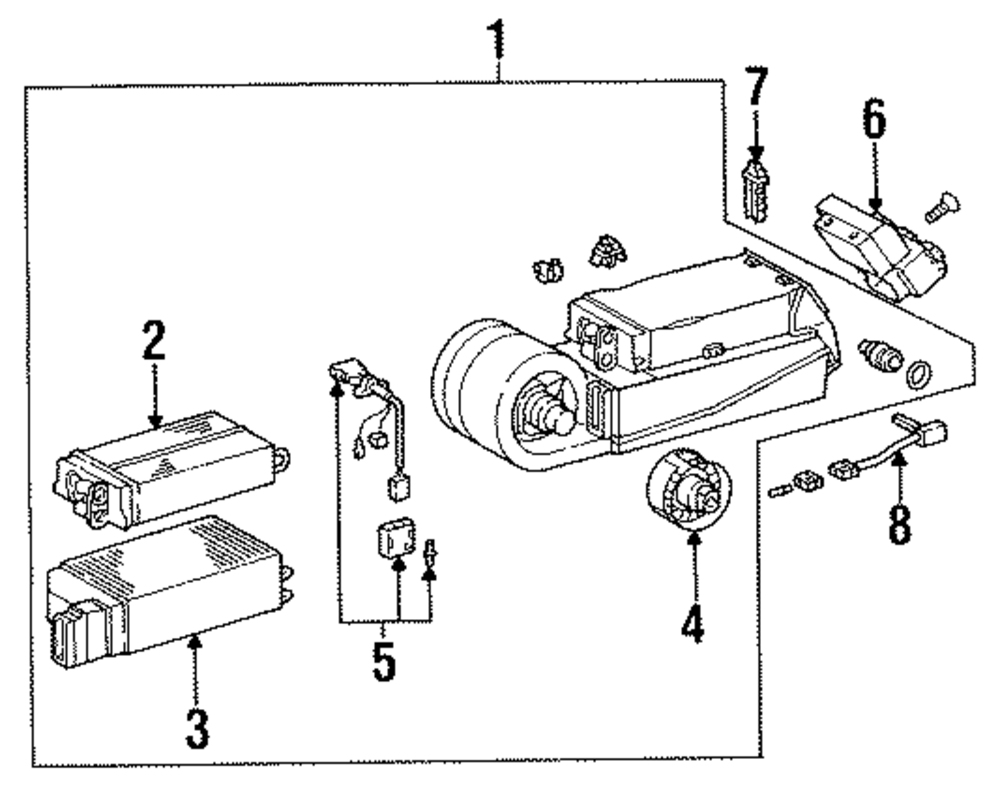 1
7
6
2
5
4
8
3