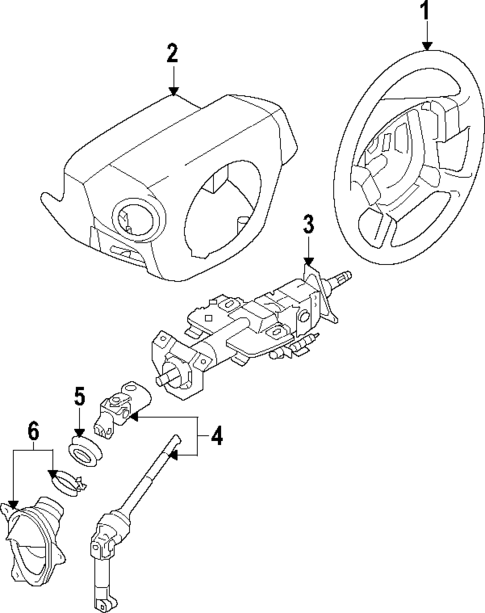 1
2
3
5
4
6