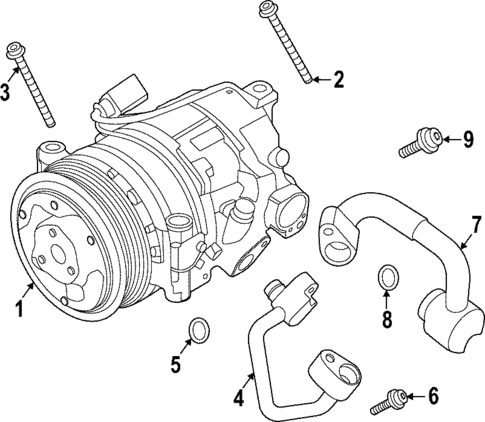 3
2
9
7
1
8
5
4
6