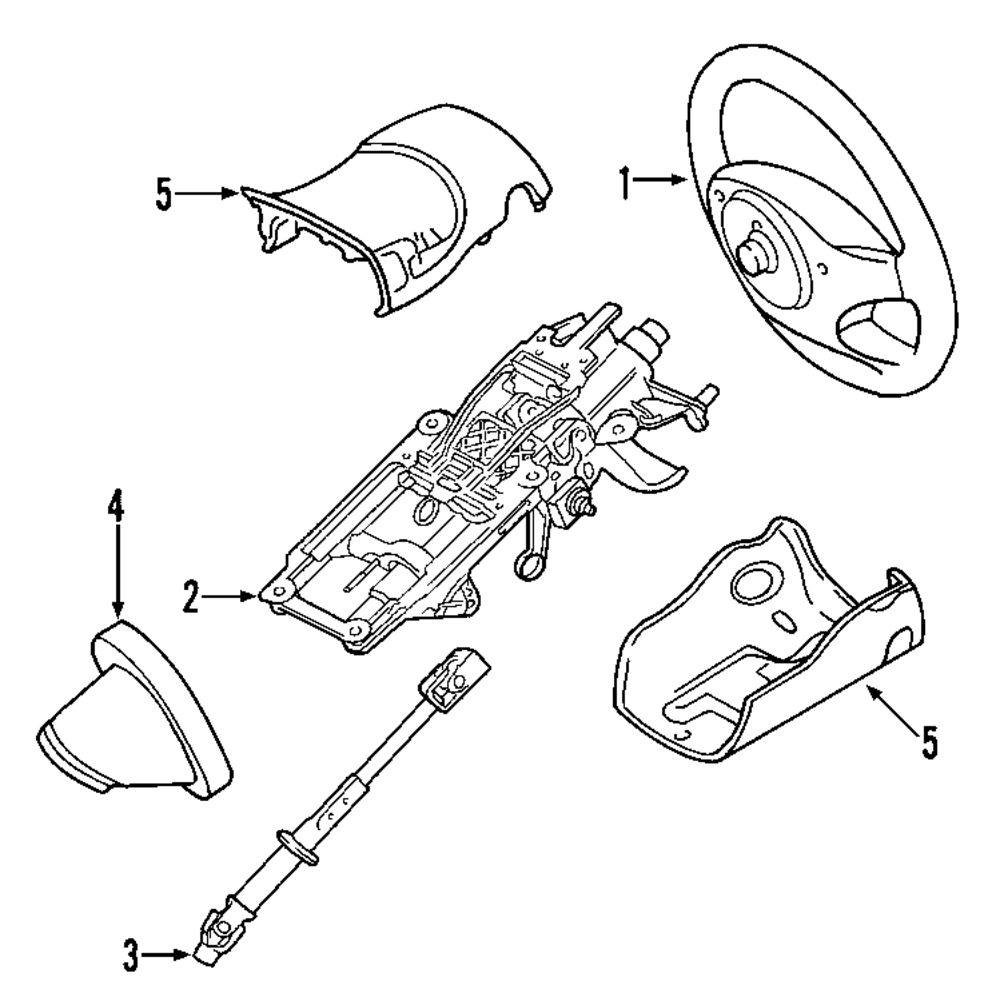 5
1
4
2
5
3