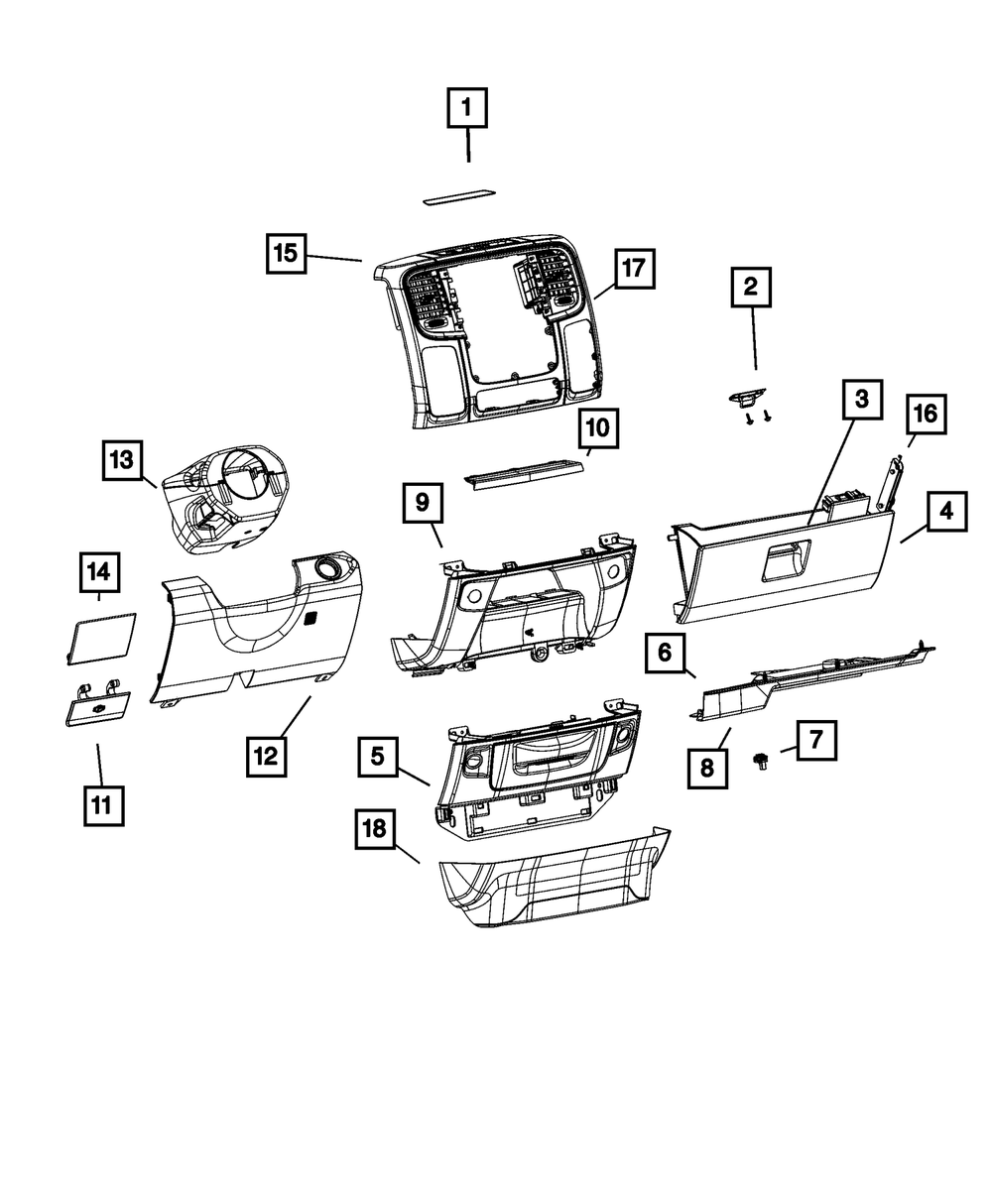 1
15
17
2
3
16
10
13
9
4
14
6
12
5
7
8
11
18