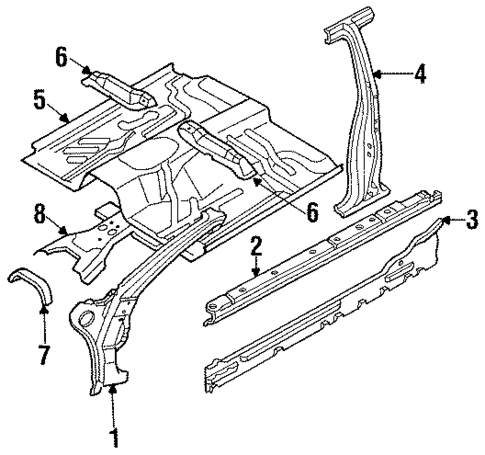 6
4
5
6
8
3
2
7
1