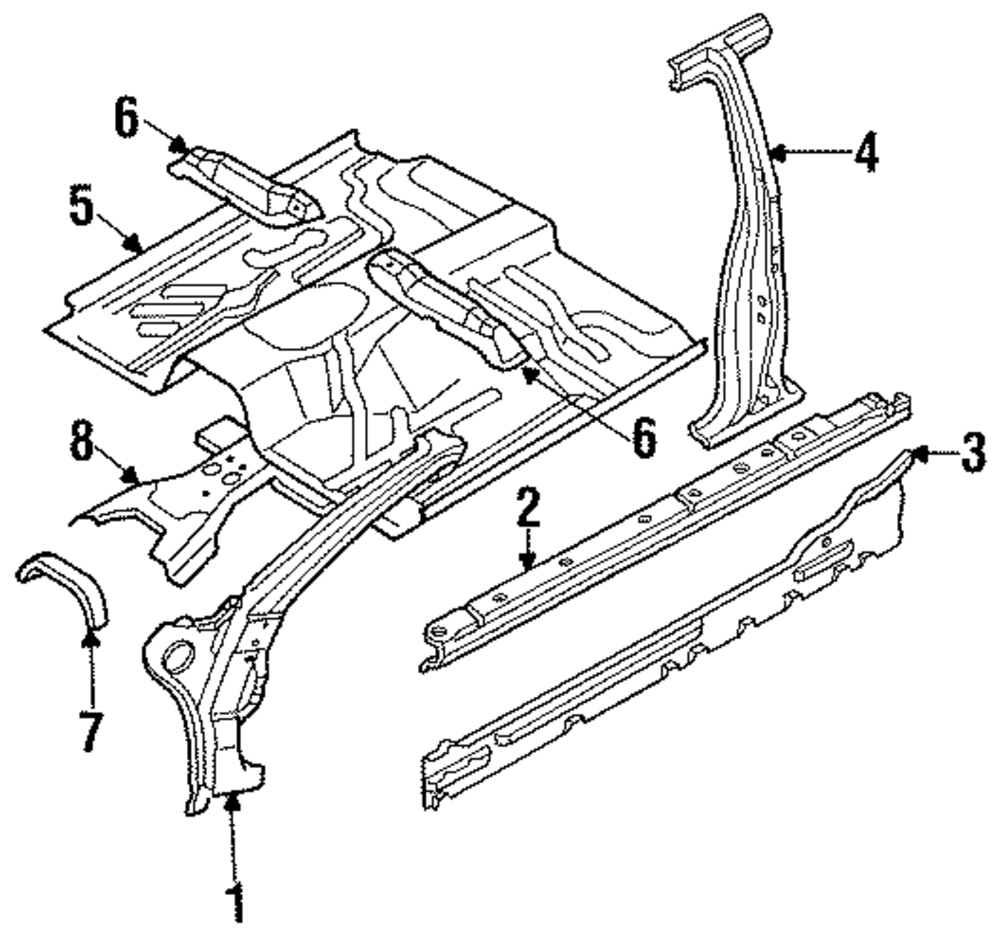 6
4
5
6
8
3
2
7
1