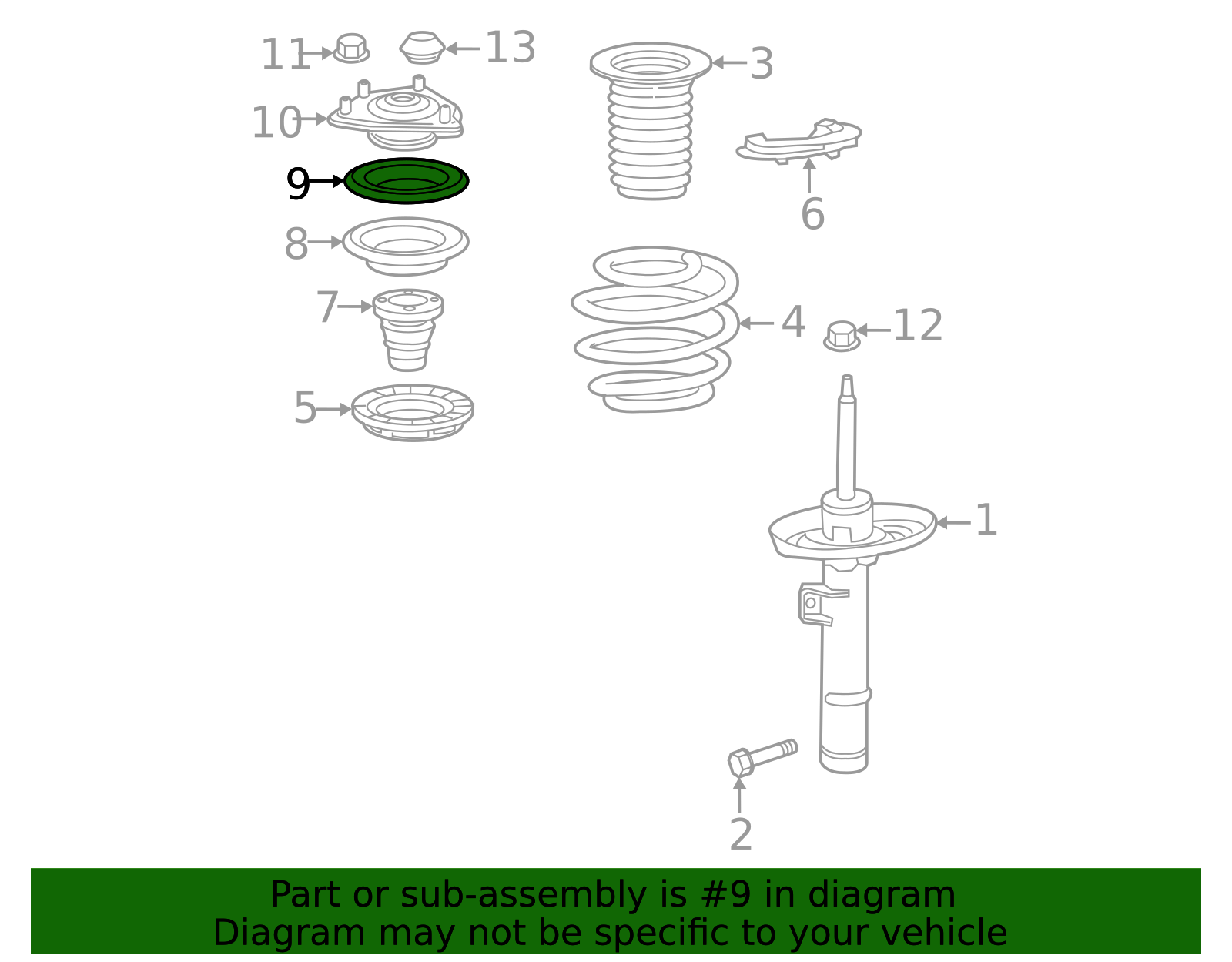 11
13
3
10
9
6
8
7
4
12
5
1
2

Part or sub-assembly is #9 in diagram
Diagram may not be specific to your vehicle