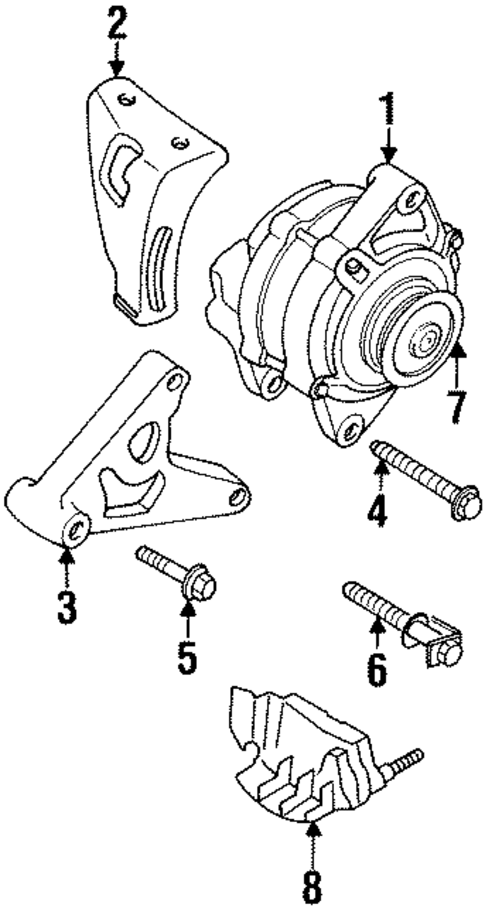 2
1
7
4
3
5
6
8