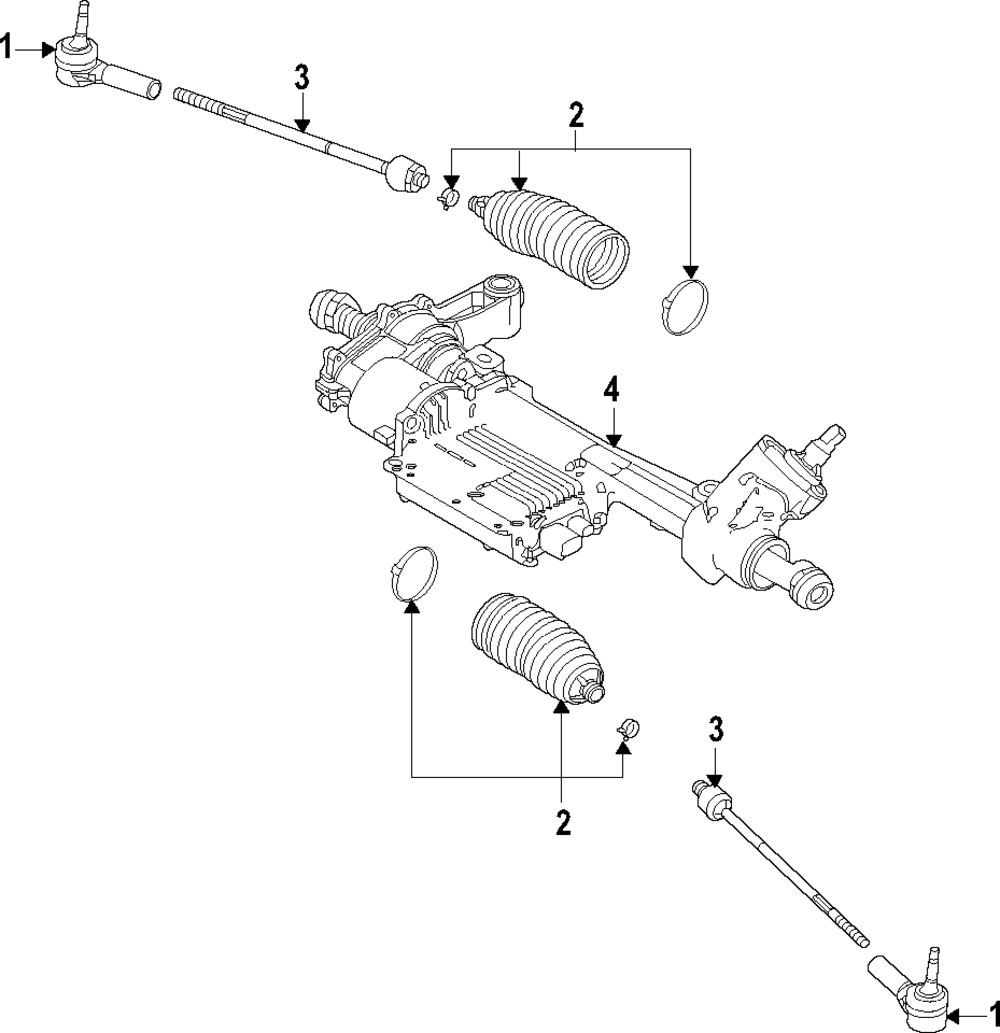 1
3
2
4
2
3
1