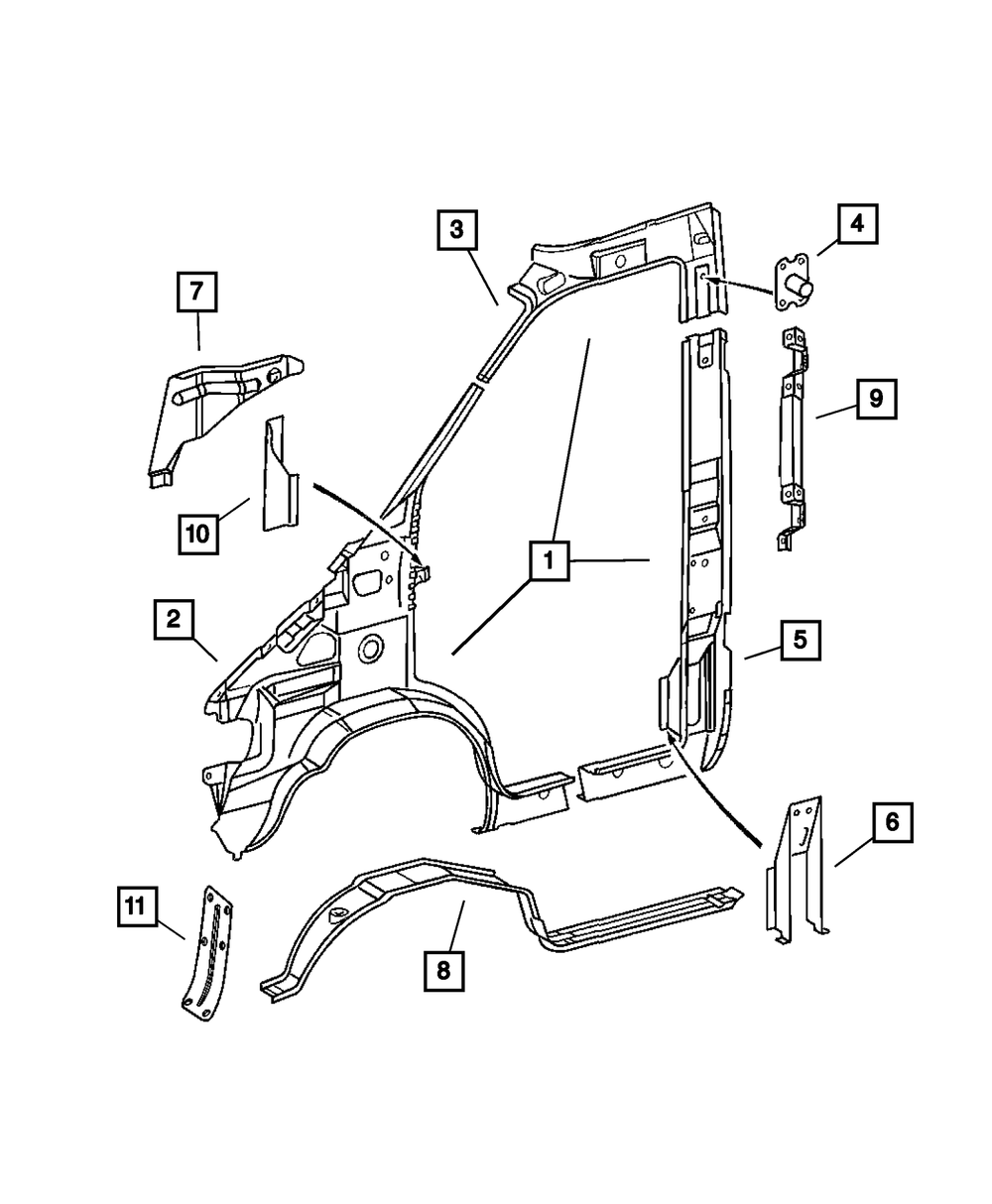 3
4
7
9
10
1
2
5
6
11
8