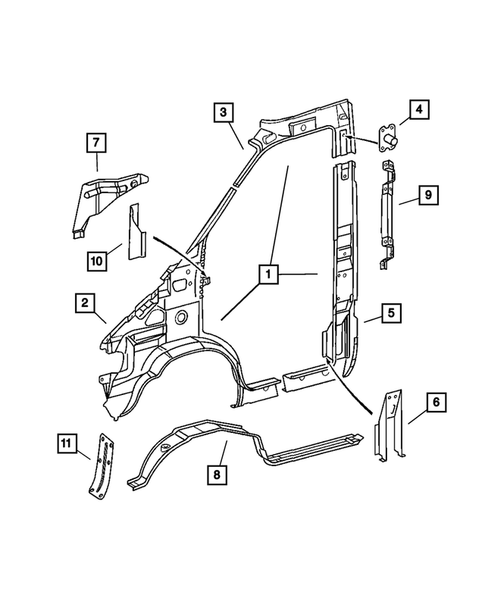 3
4
7
9
10
1
2
5
6
11
8