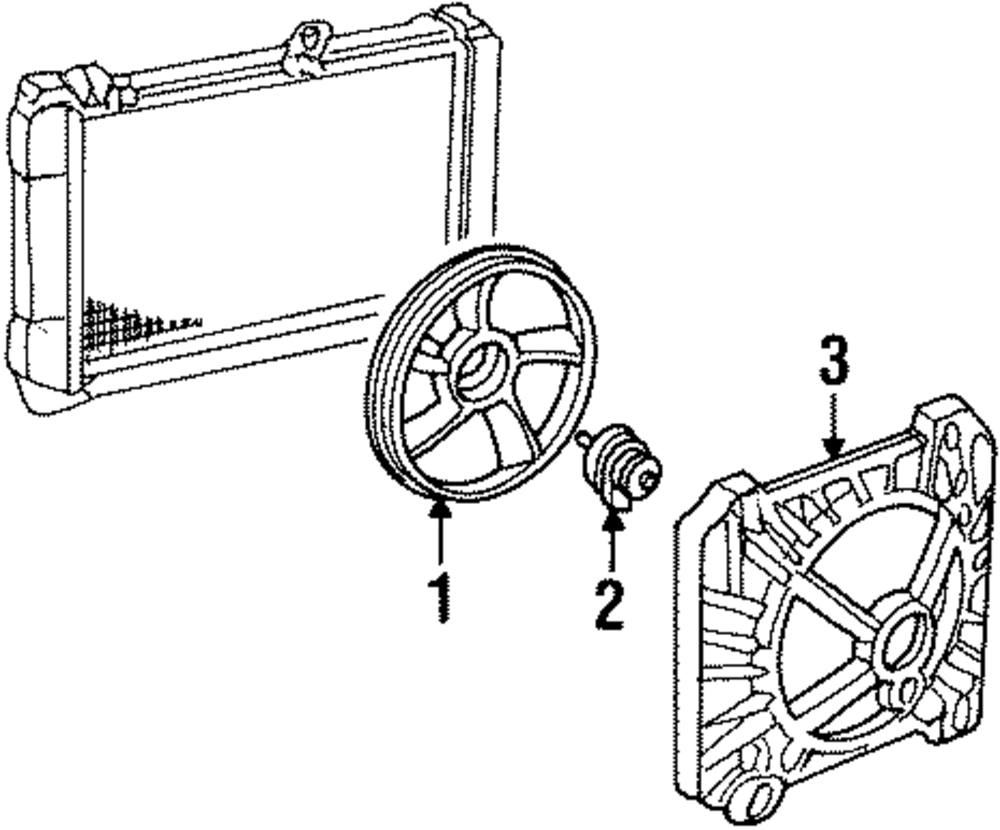 3
1
2