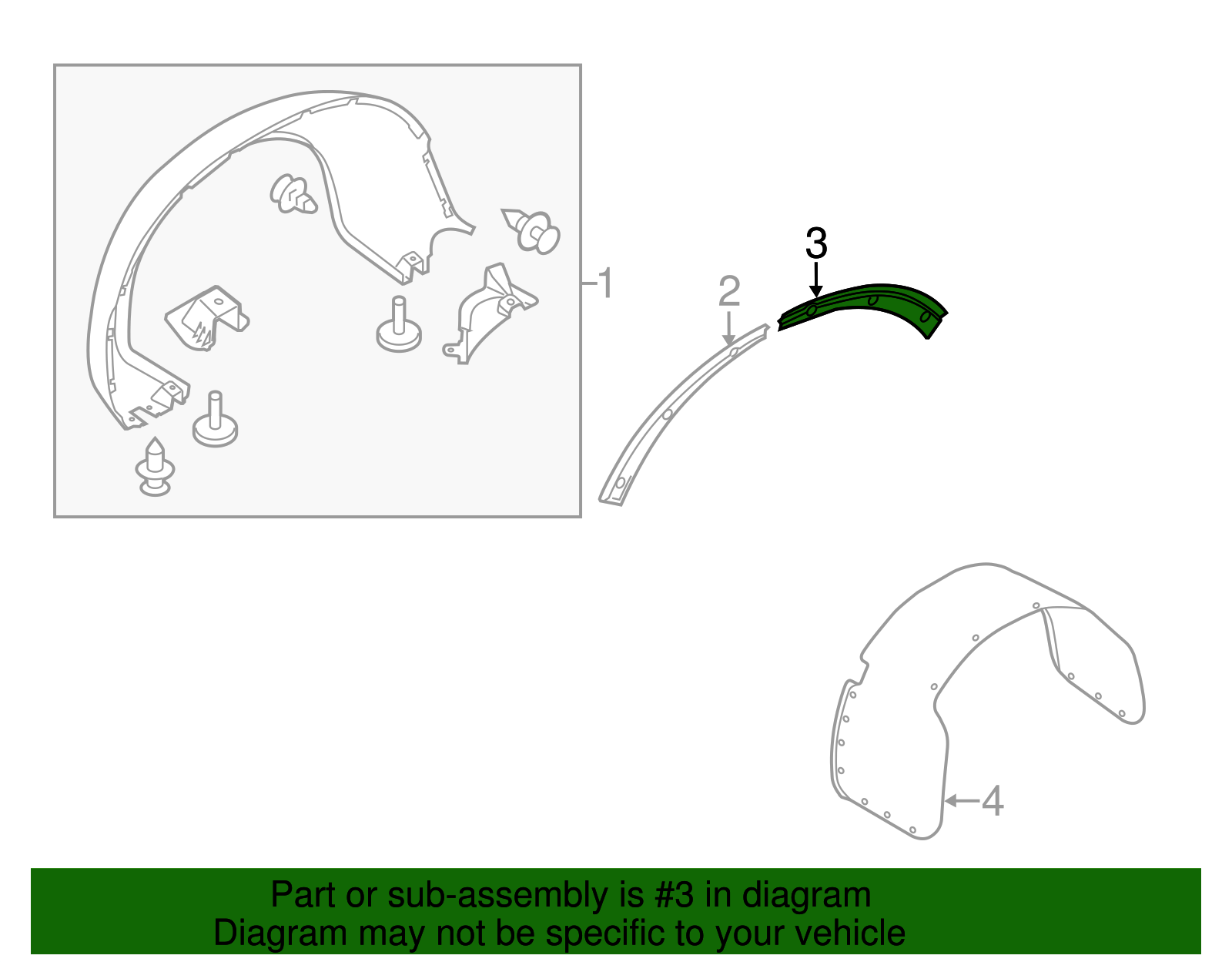 1
2
3
4

Part or sub-assembly is #3 in diagram
Diagram may not be specific to your vehicle