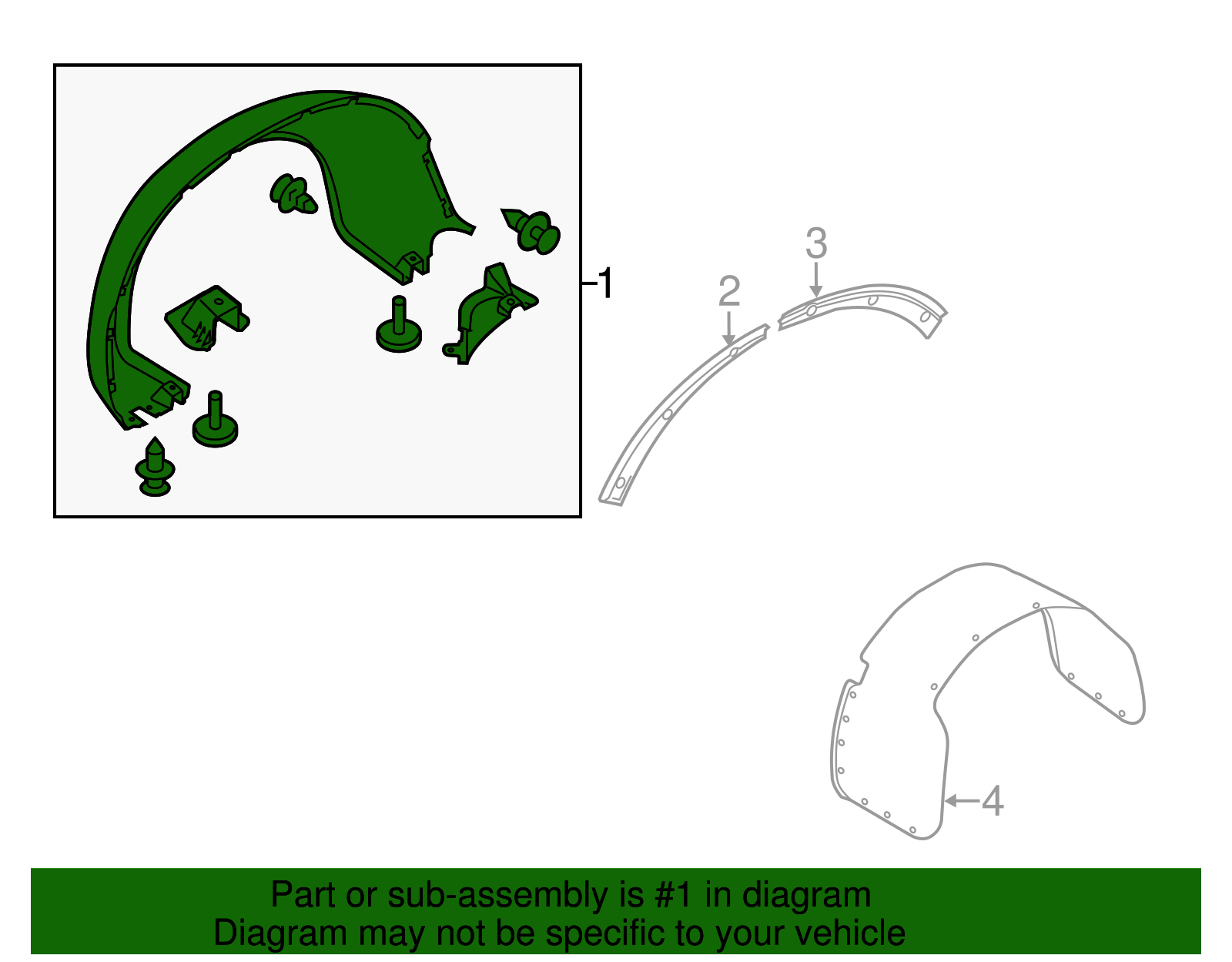 1
2
3
4
Part or sub-assembly is #1 in diagram
Diagram may not be specific to your vehicle