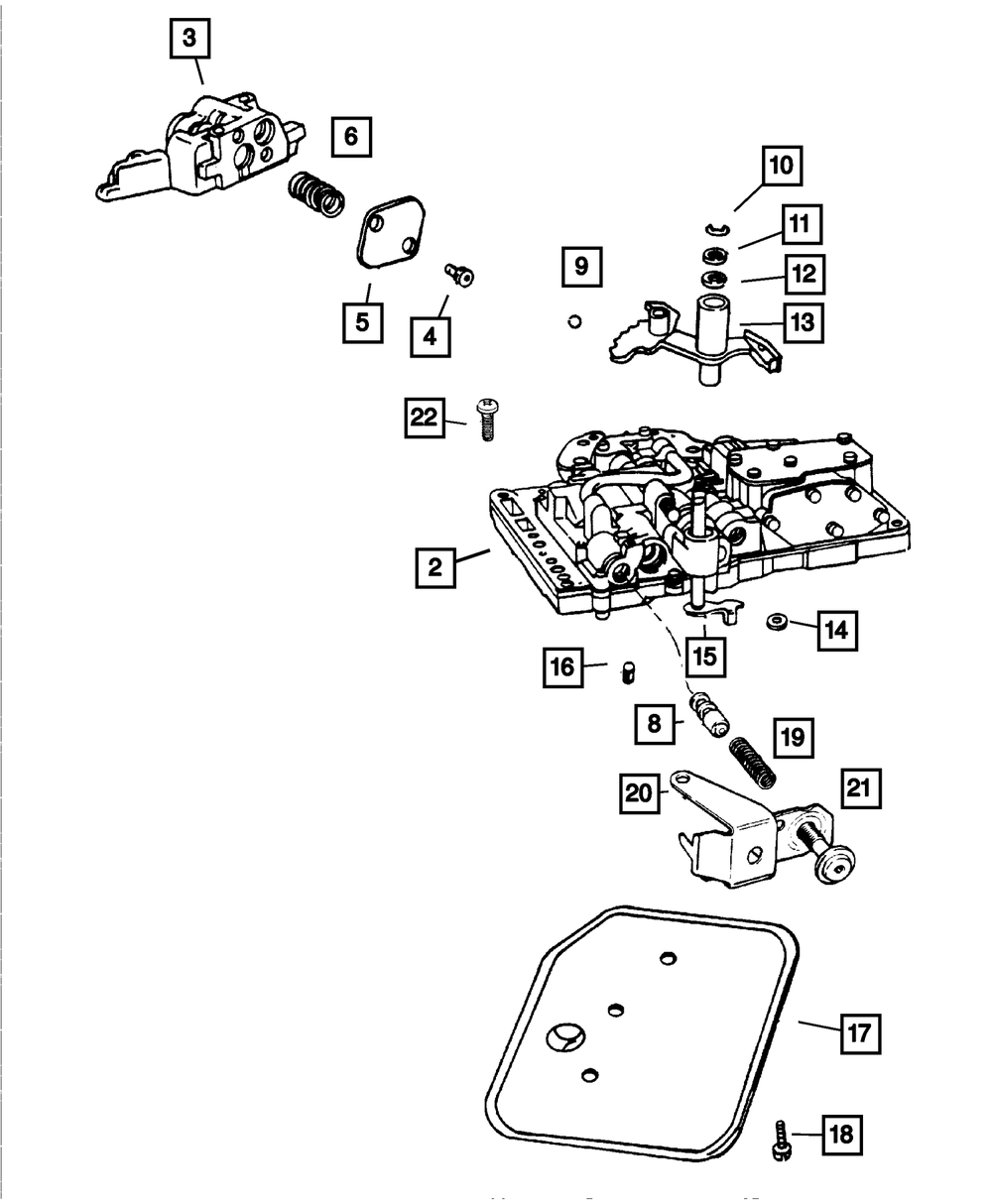 3
6
10
11
9
12
5
4
13
22
2
14
15
16
8
19
20
21
17
18