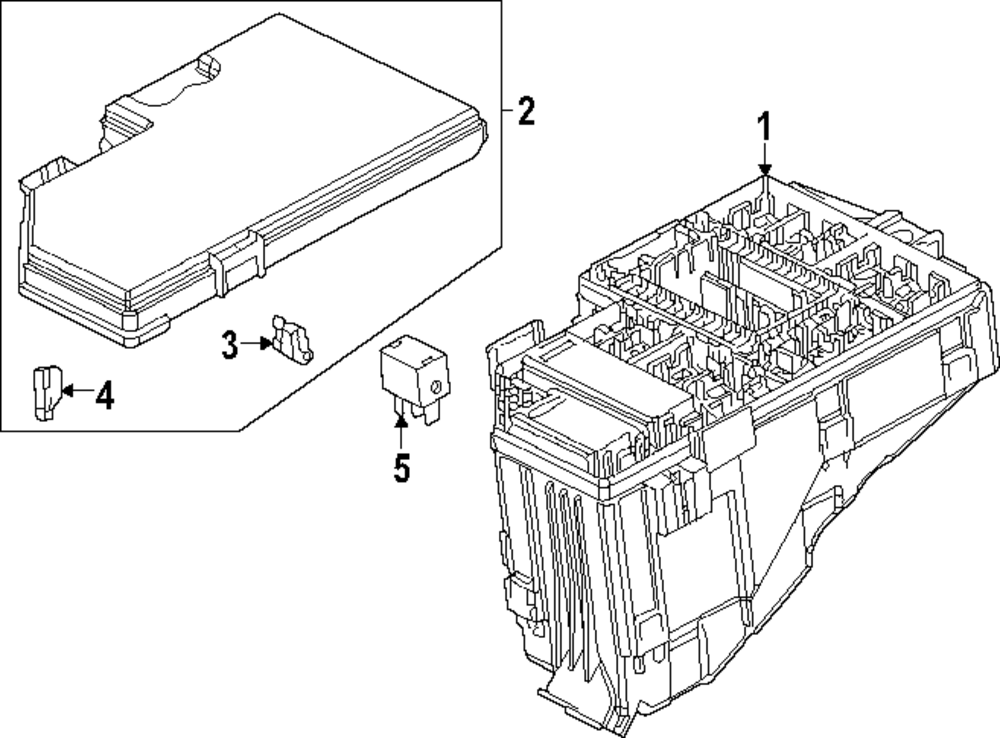 2
1
3
4
5