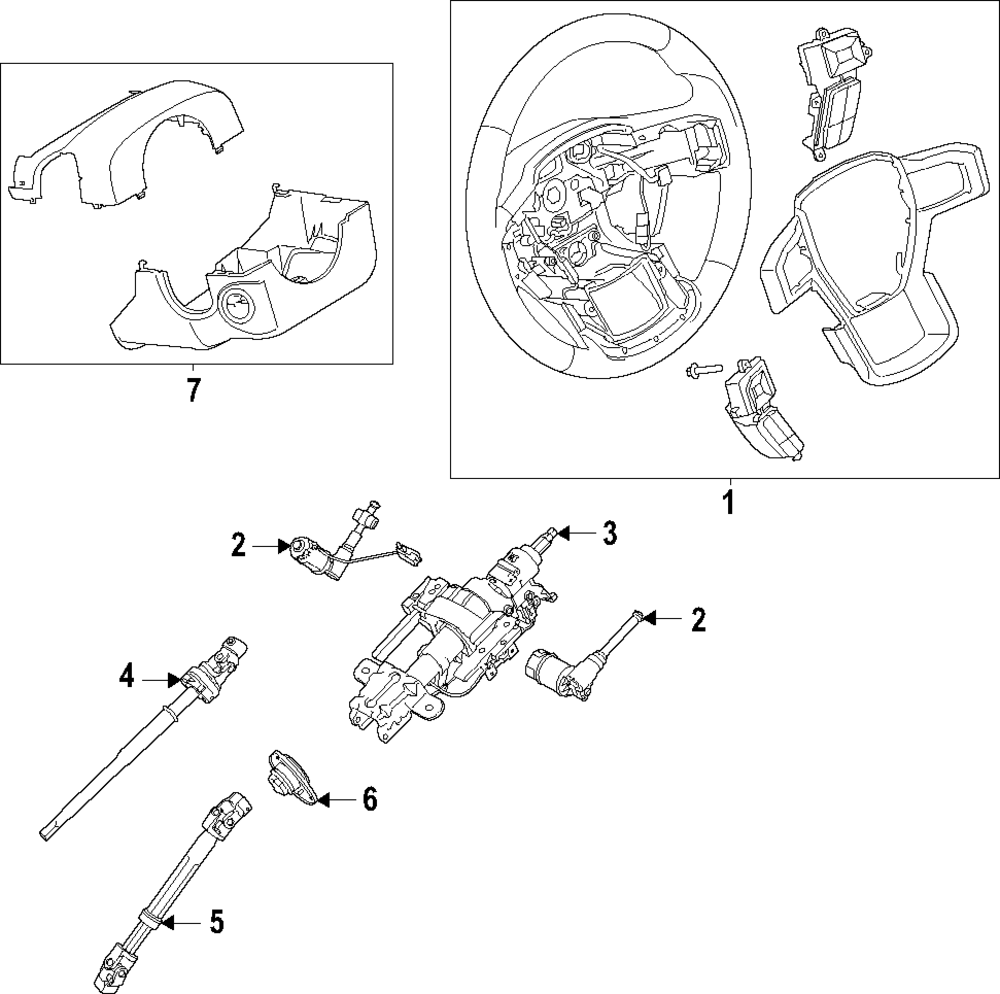 7

1

2

3

2

4

6

5