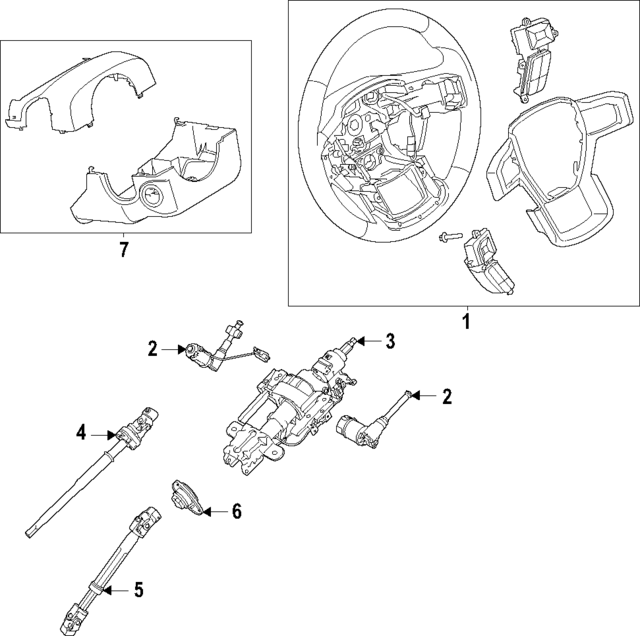 7

1

2

3

2

4

6

5