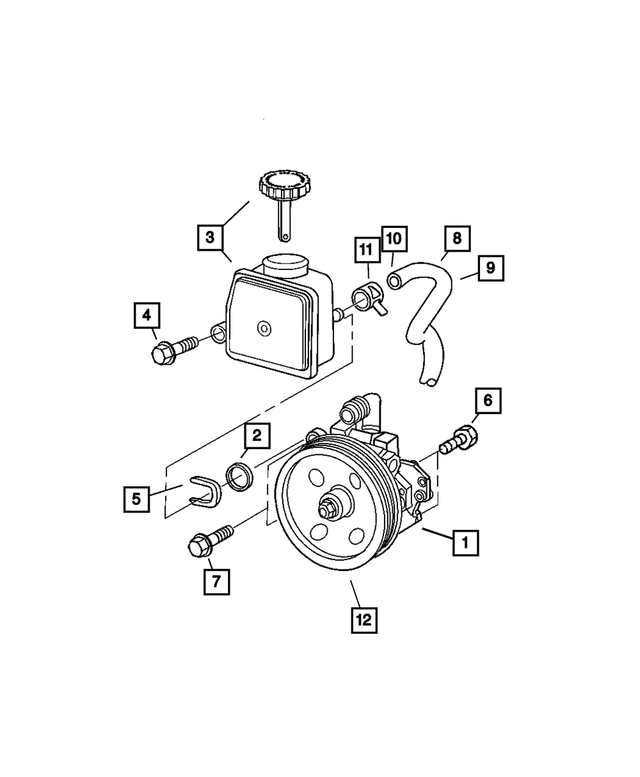 3
11
10
8
9
4
6
2
5
1
7
12