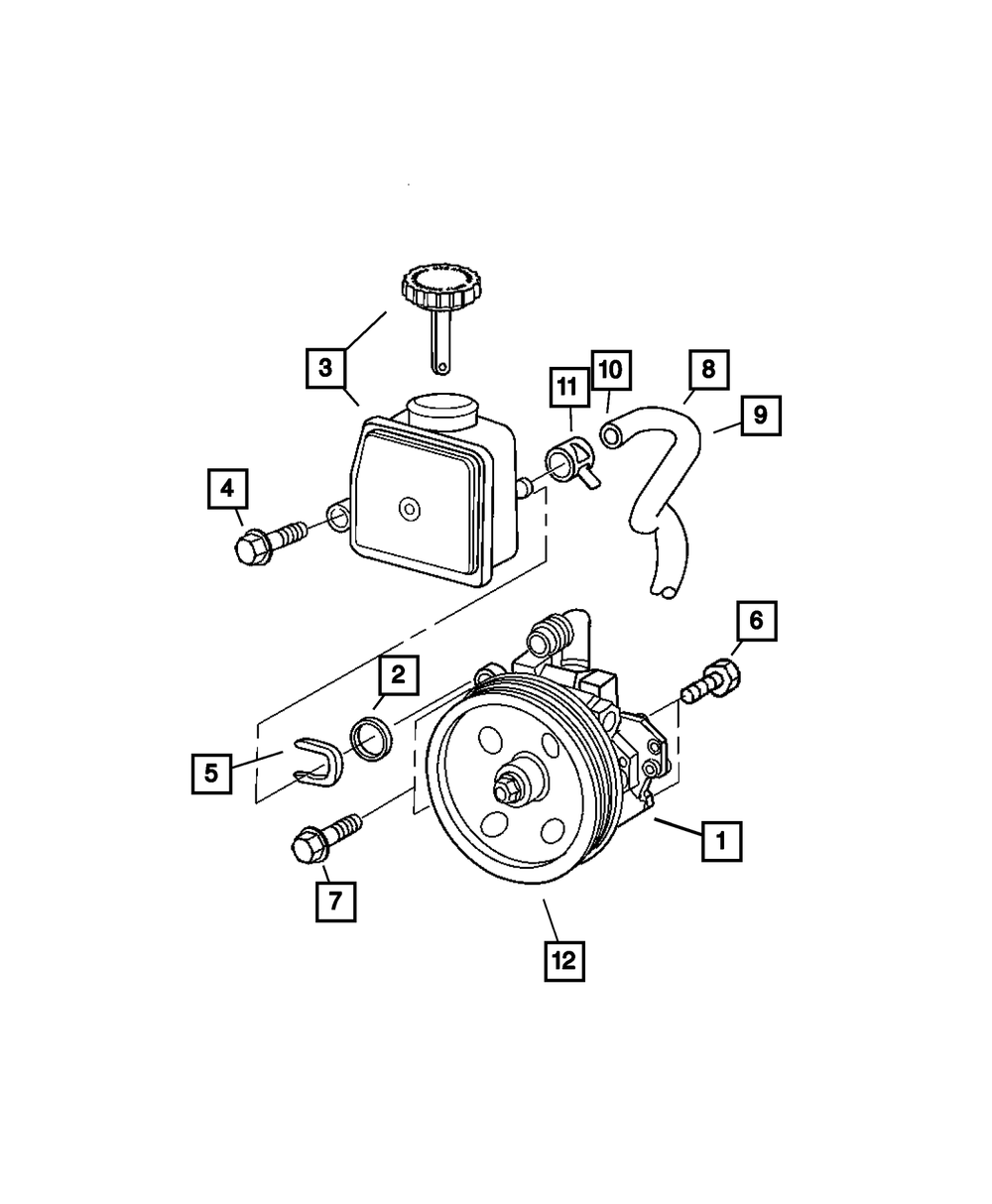 3
11
10
8
9
4
6
2
5
1
7
12