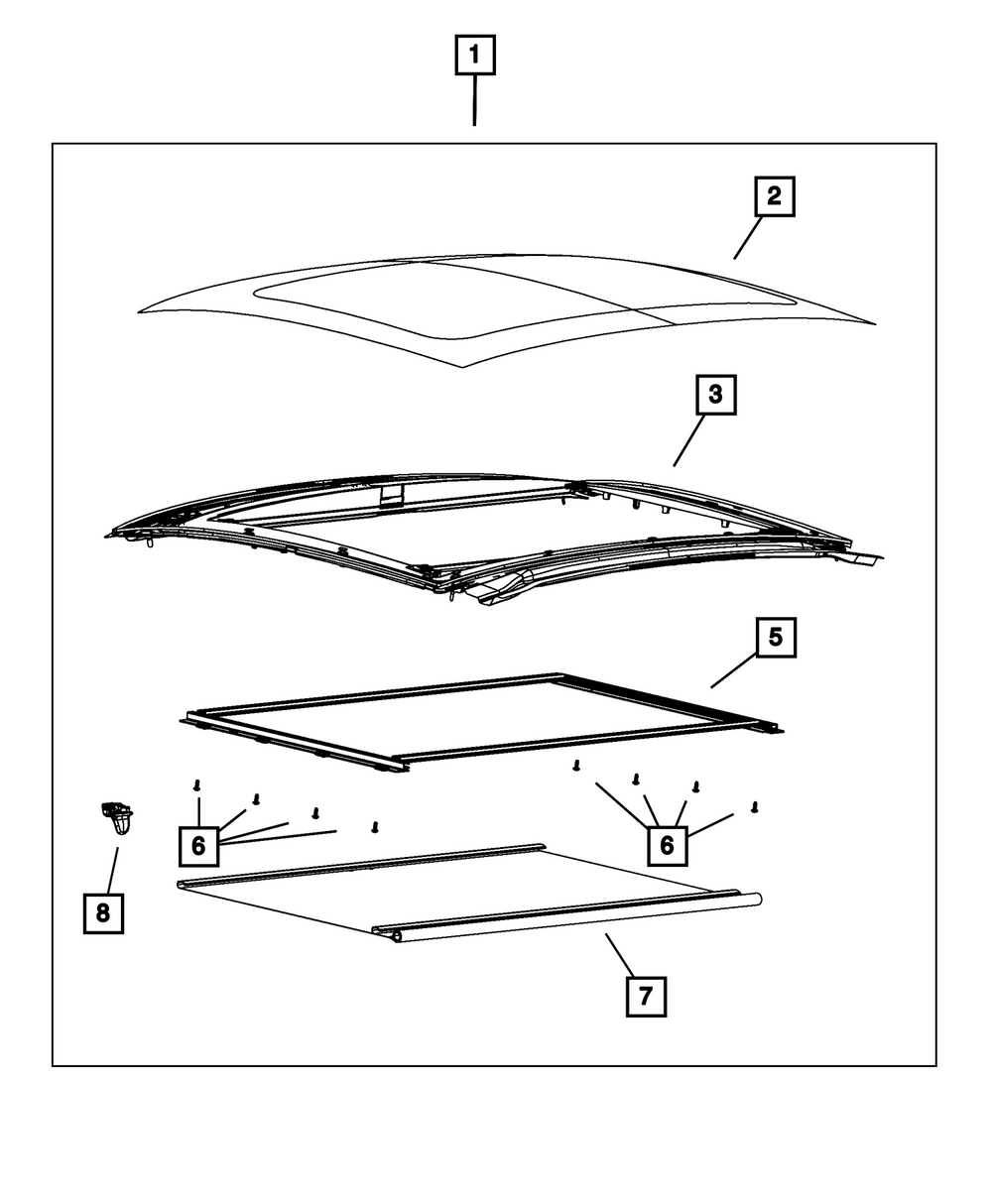 1
2
3
5
6
6
8
7