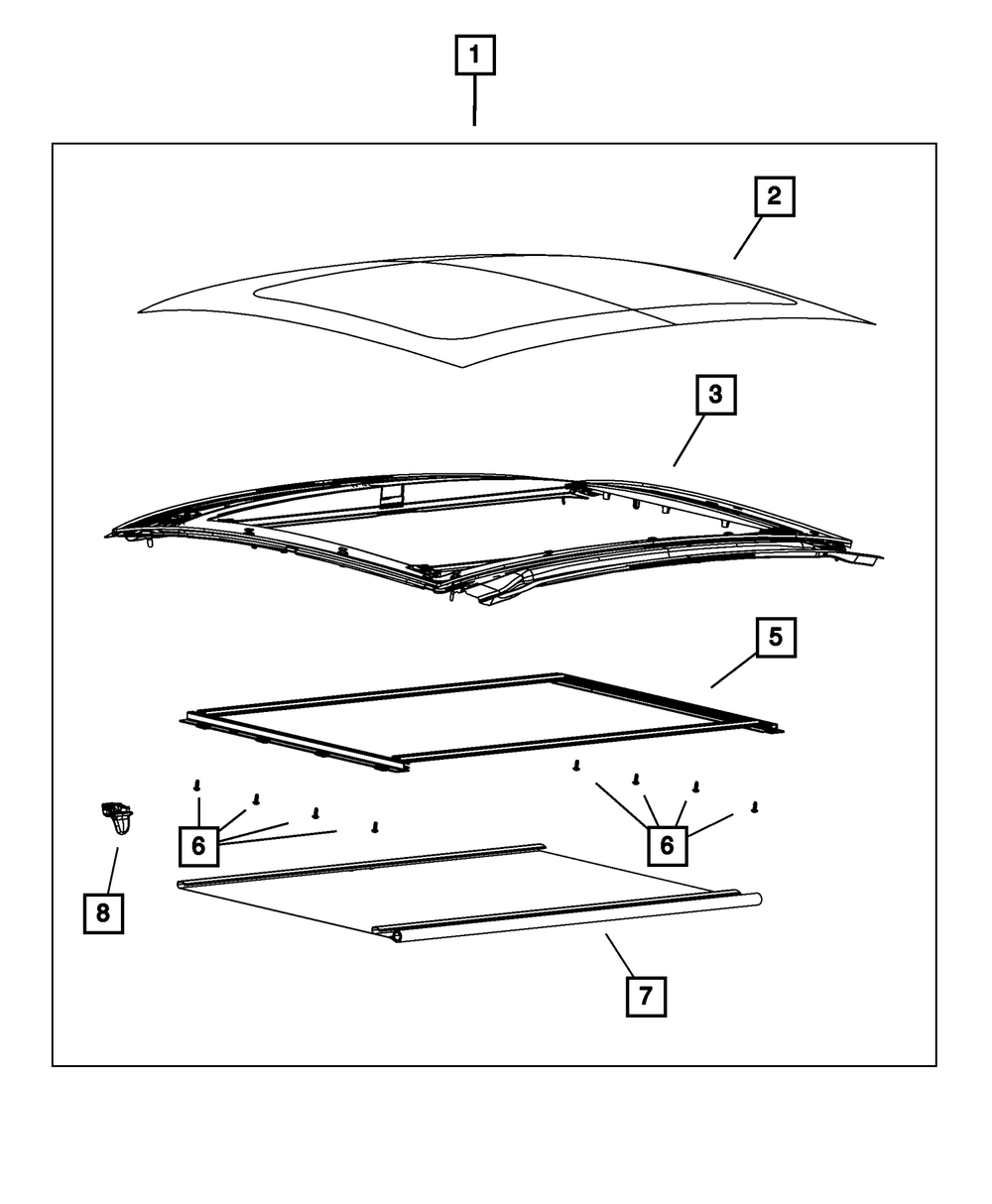 1
2
3
5
6
6
8
7