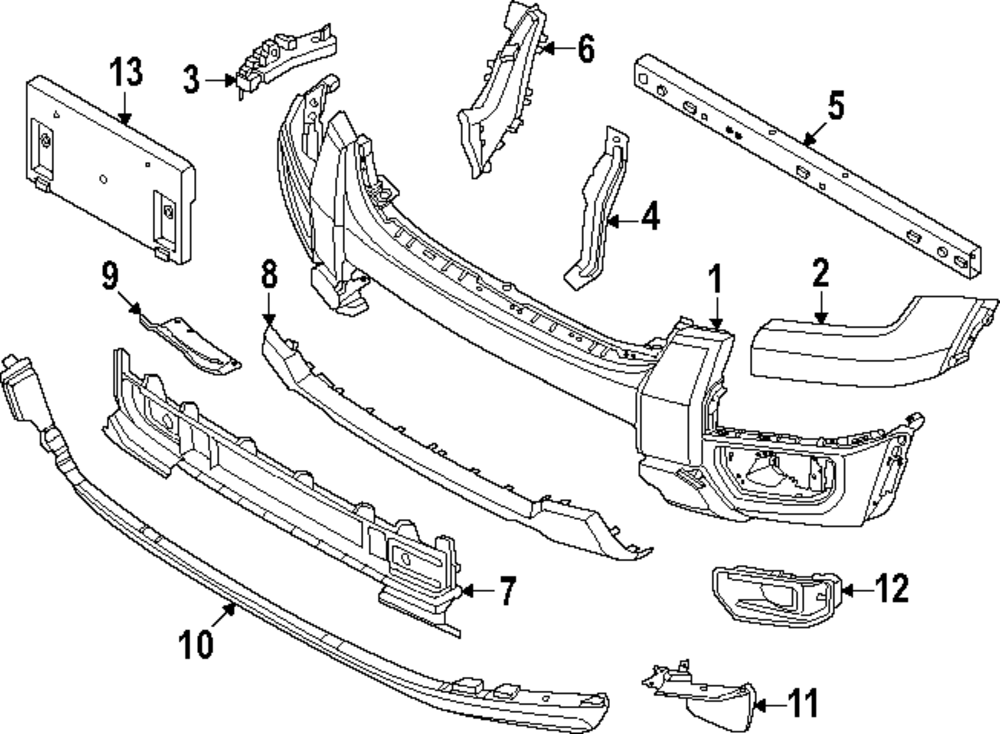 13
3
6
5
4
9
8
1
2
7
12
10
11