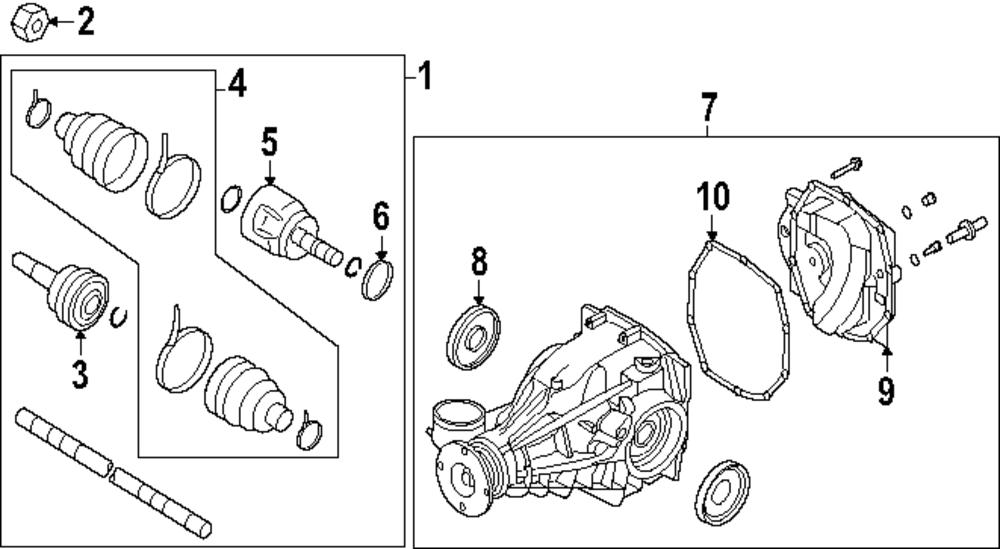 2
1
4
5
6
3
7
10
8
9