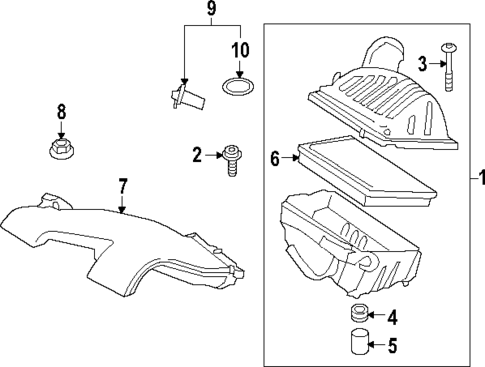 9
10
3
8
2
6
1
7
4
5