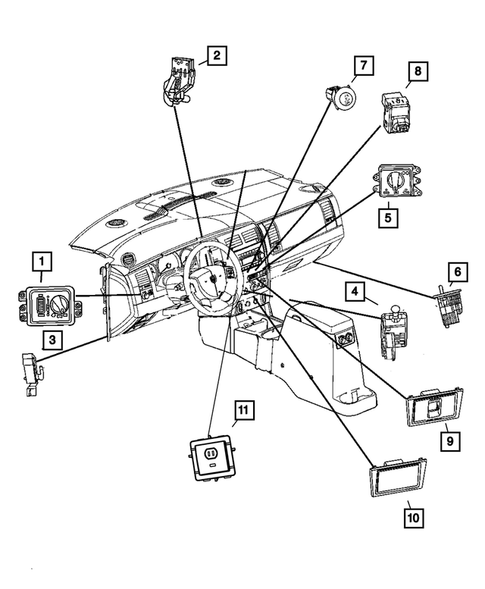 2
7
8
5
1
6
4
3
11
9
10