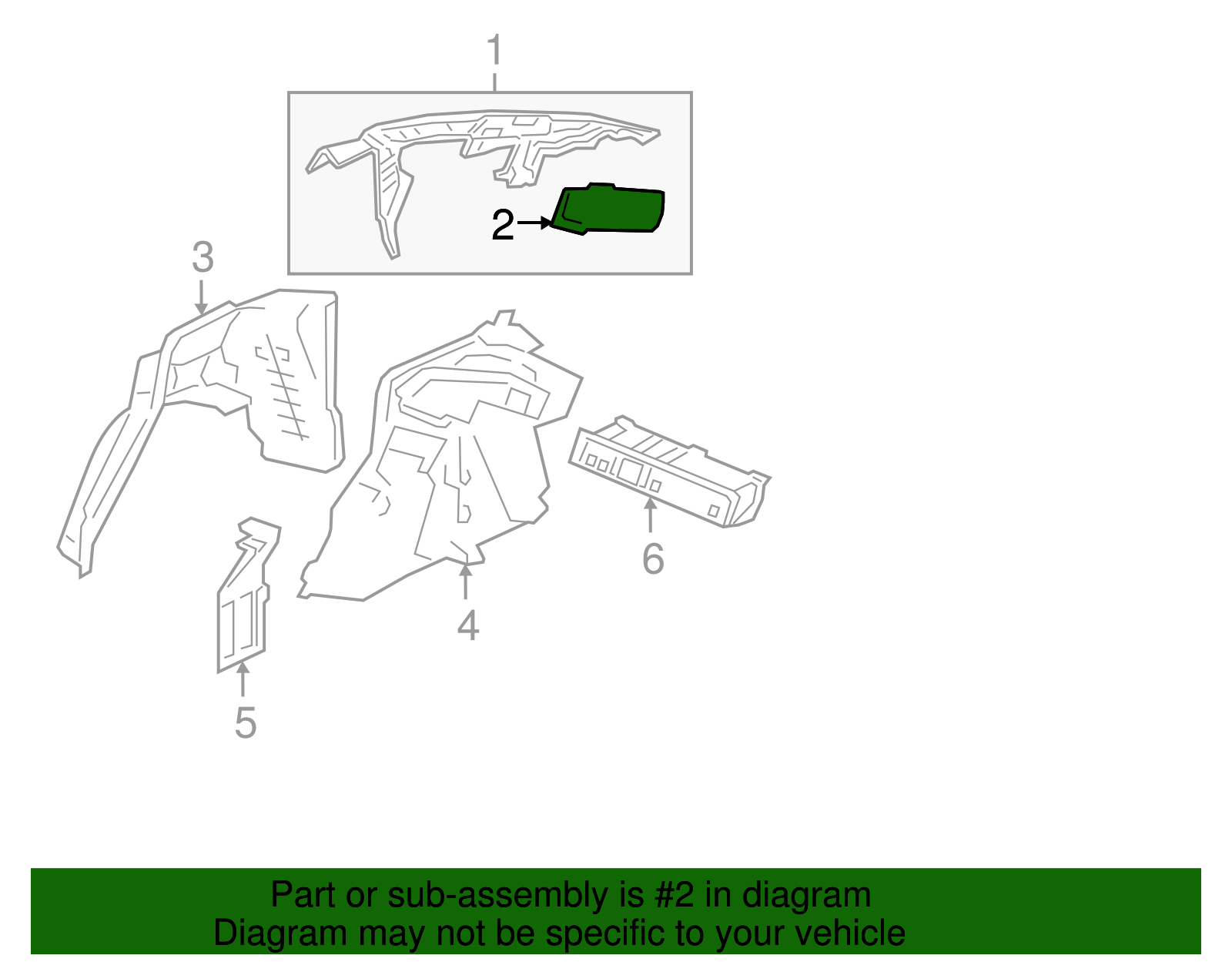 1

2

3

4

5

6

Part or sub-assembly is #2 in diagram
Diagram may not be specific to your vehicle