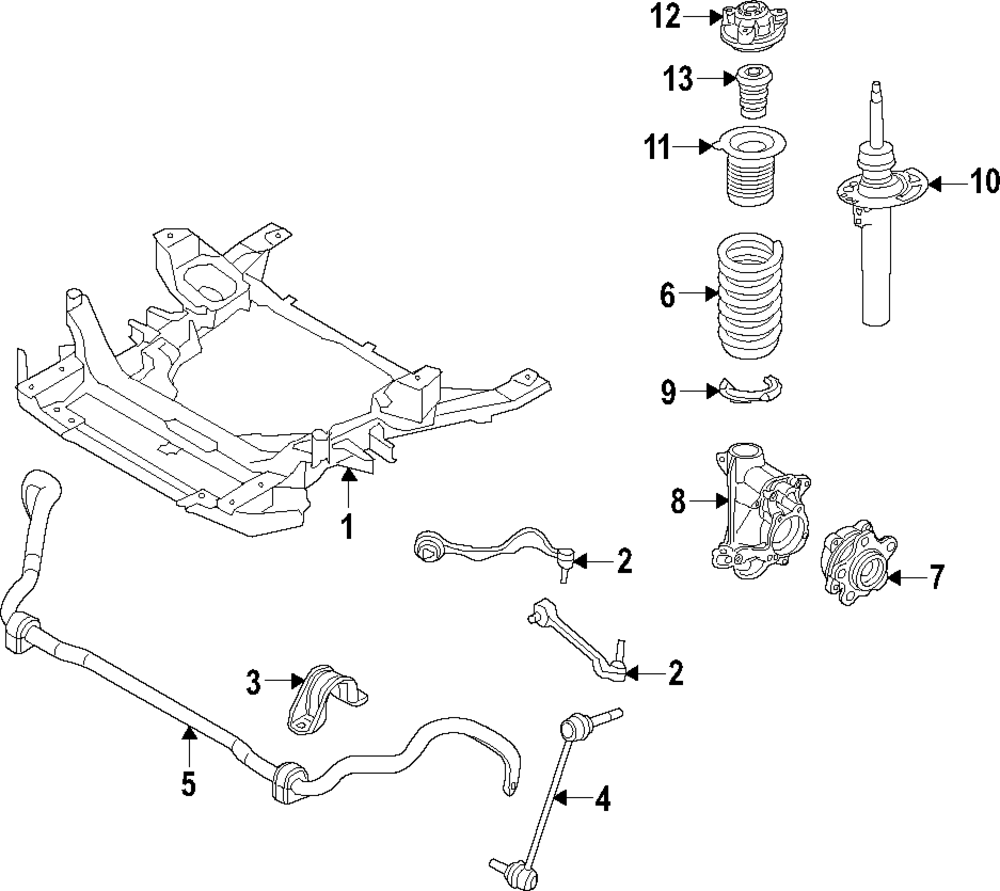 12
13
11
10
6
9
8
7
1
2
2
3
5
4