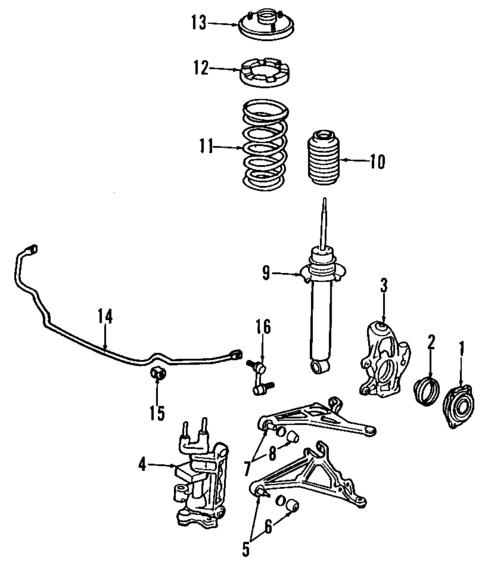 13
12
11
10
9
3
14
16
2
1
15
4
7
8
6
5