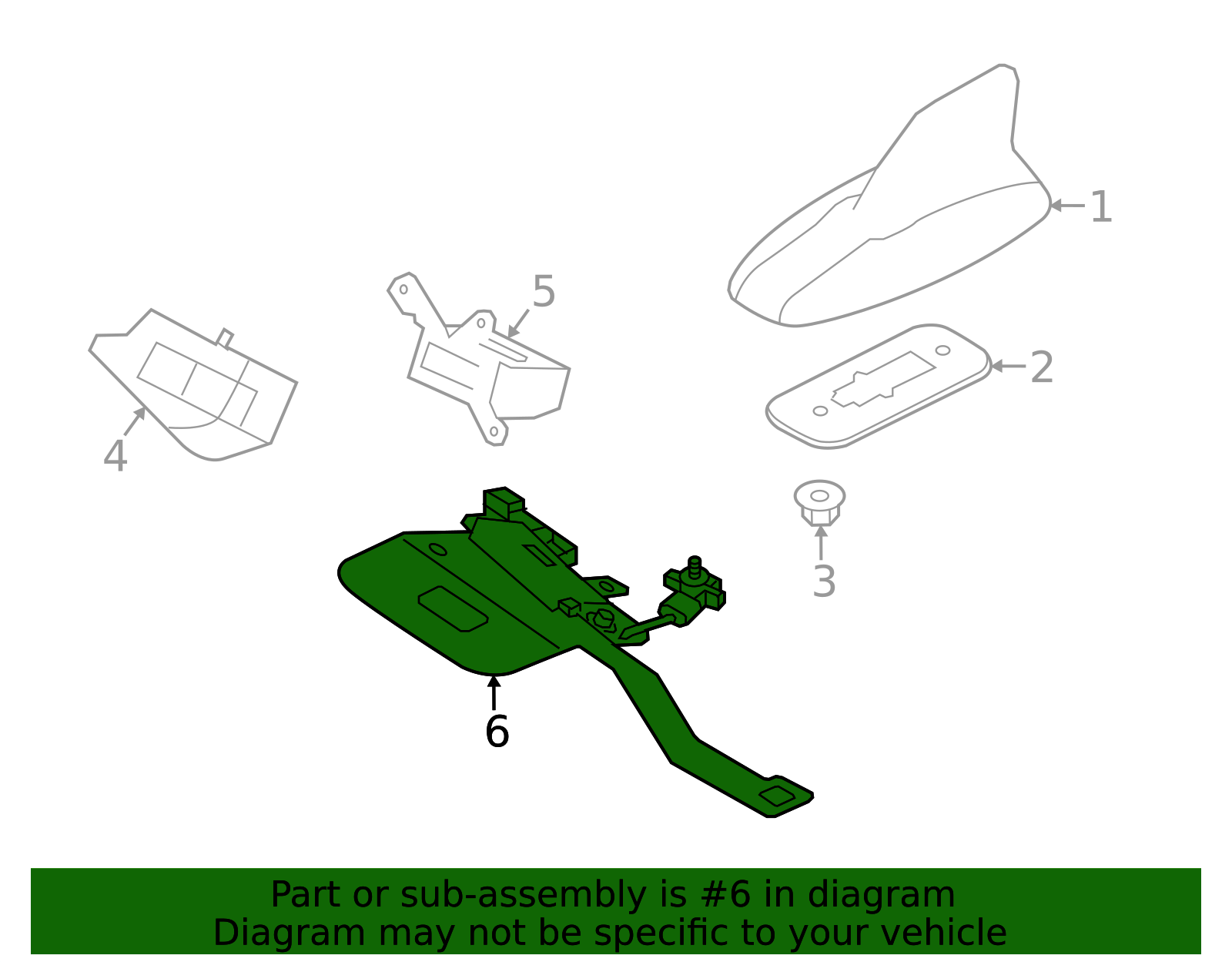 1
5
2
4
3
6

Part or sub-assembly is #6 in diagram
Diagram may not be specific to your vehicle