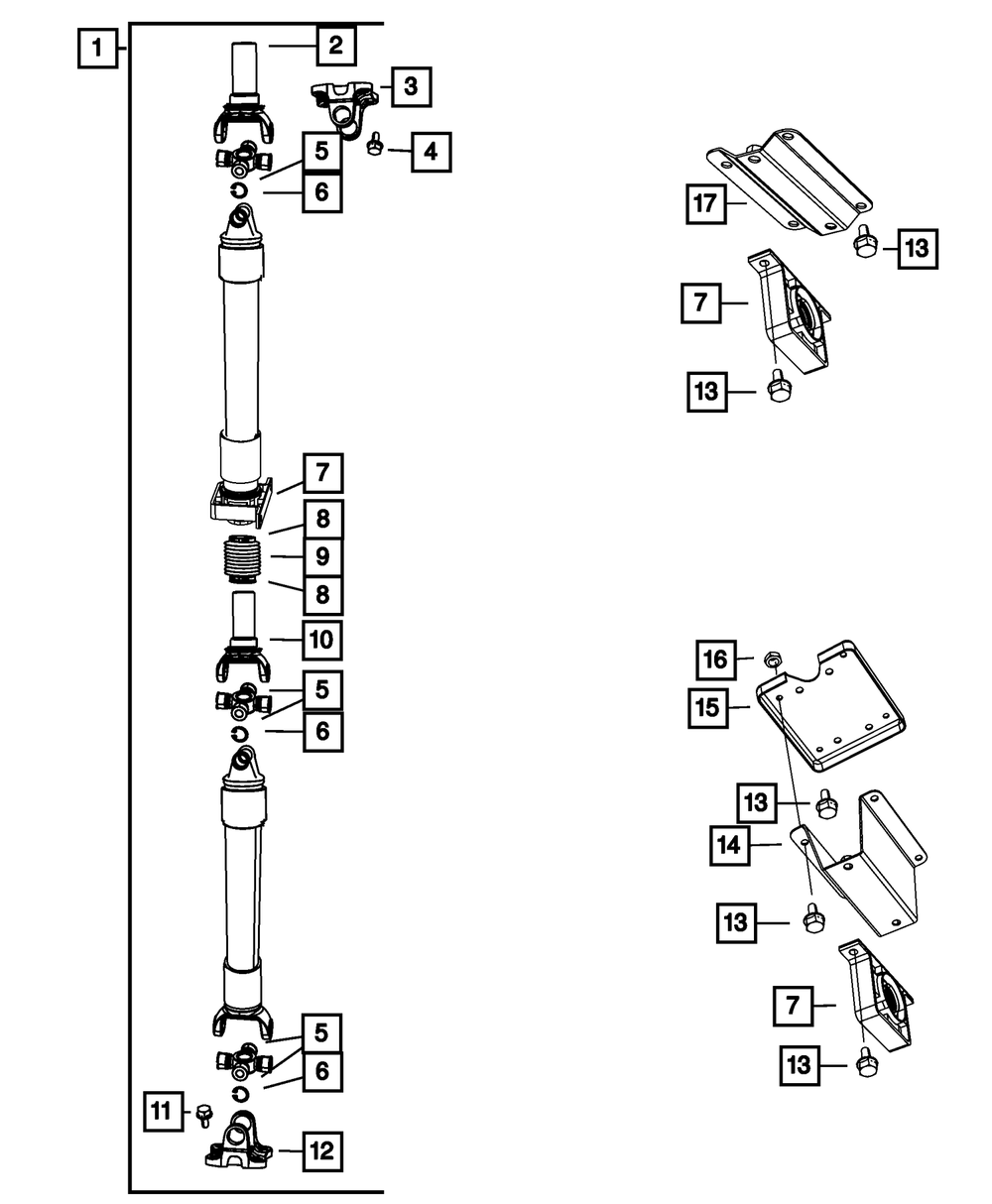 1
2
3
4
5
6
7
8
9
8
10
5
6
5
6
11
12
17
13
7
13
16
15
13
14
13
7
13