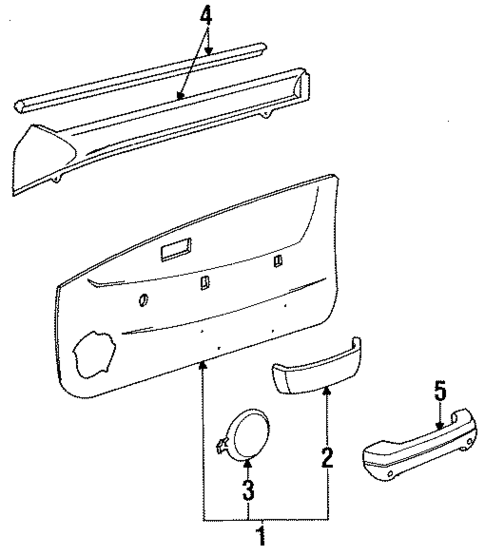 4
5
2
3
1