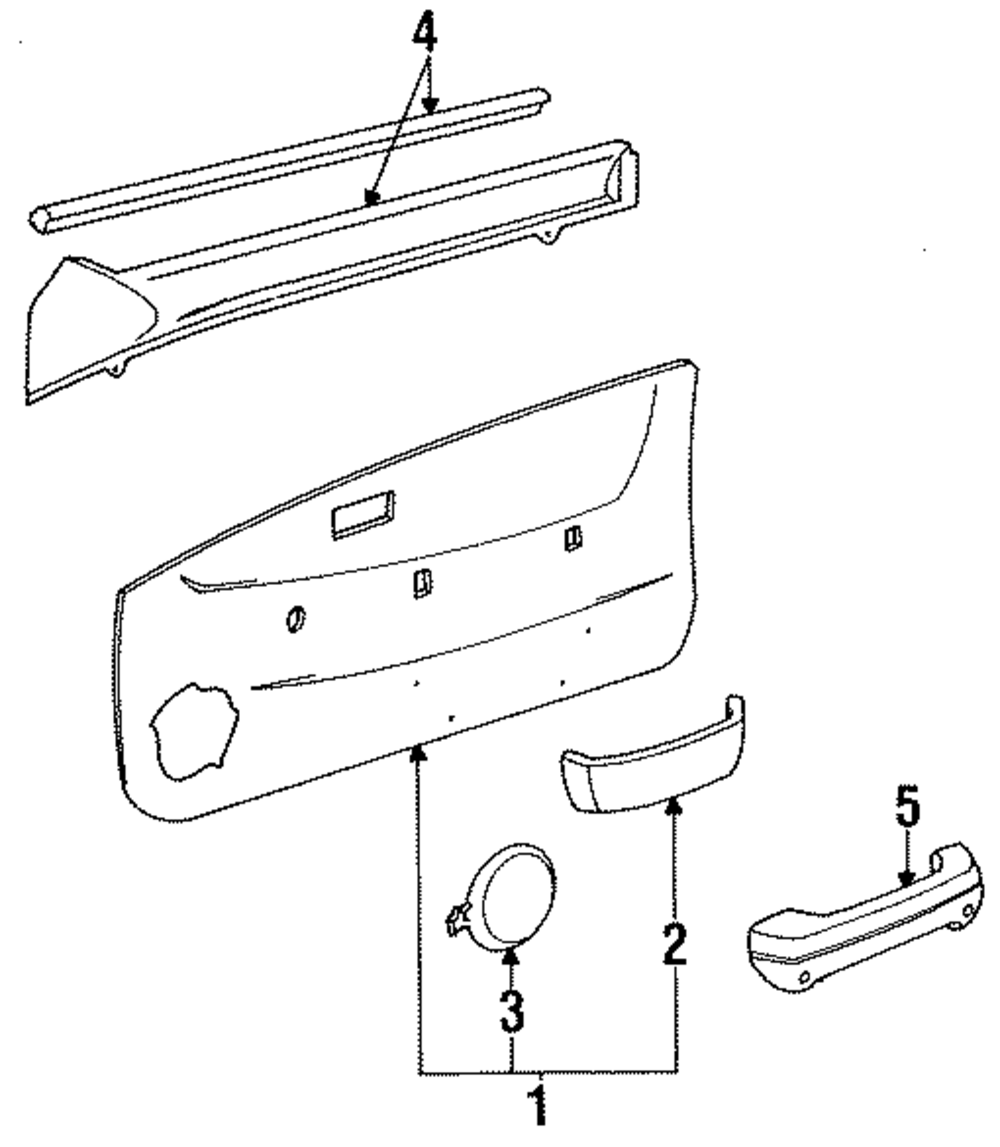 4
5
2
3
1