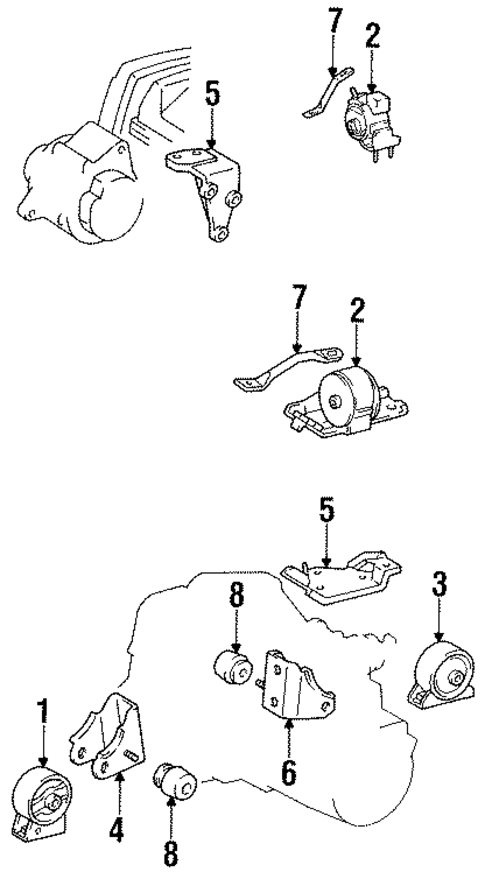 7
2
5
7
2
5
3
8
1
6
4
8