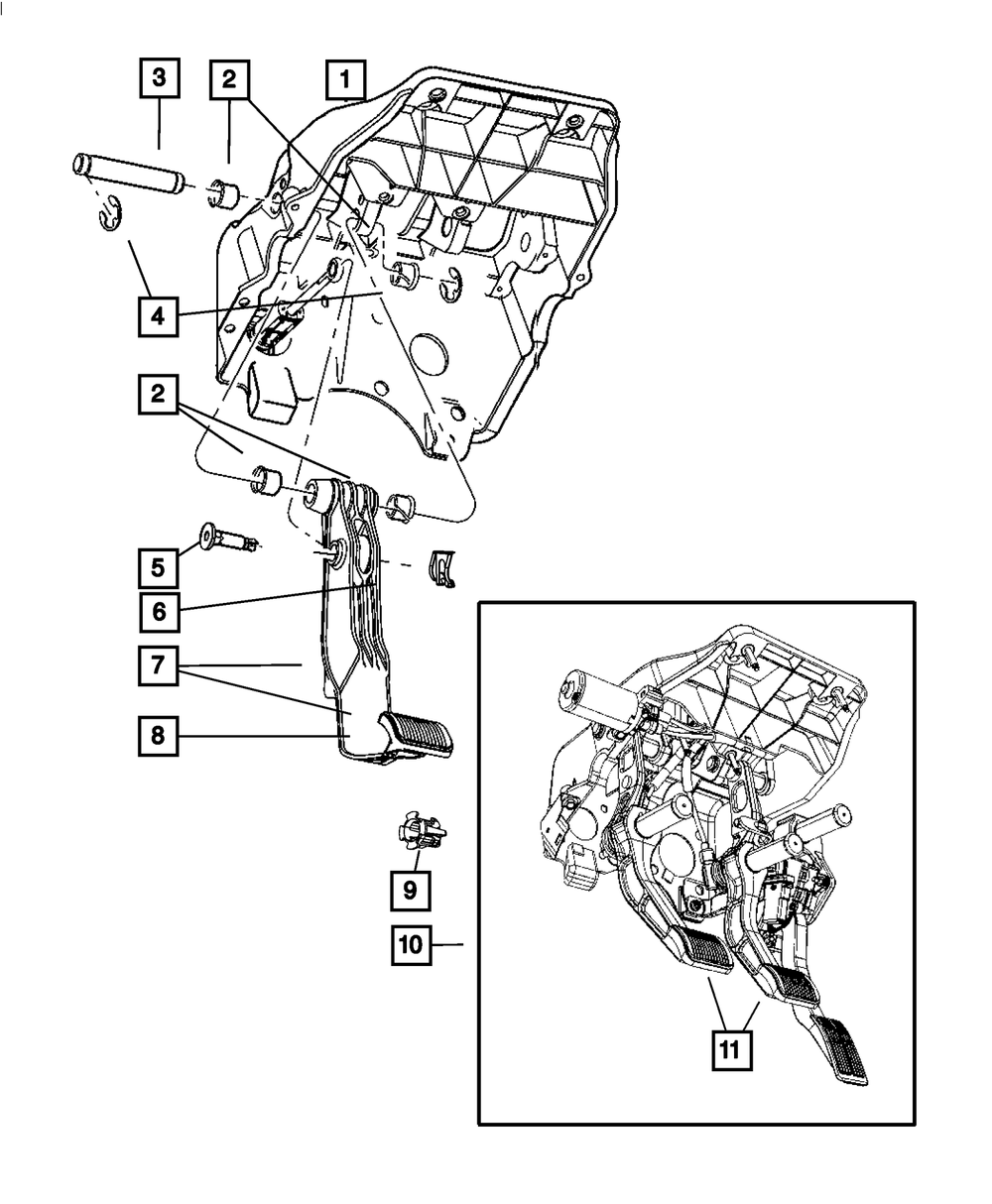 3
2
1
4
2
5
6
7
8
9
10
11