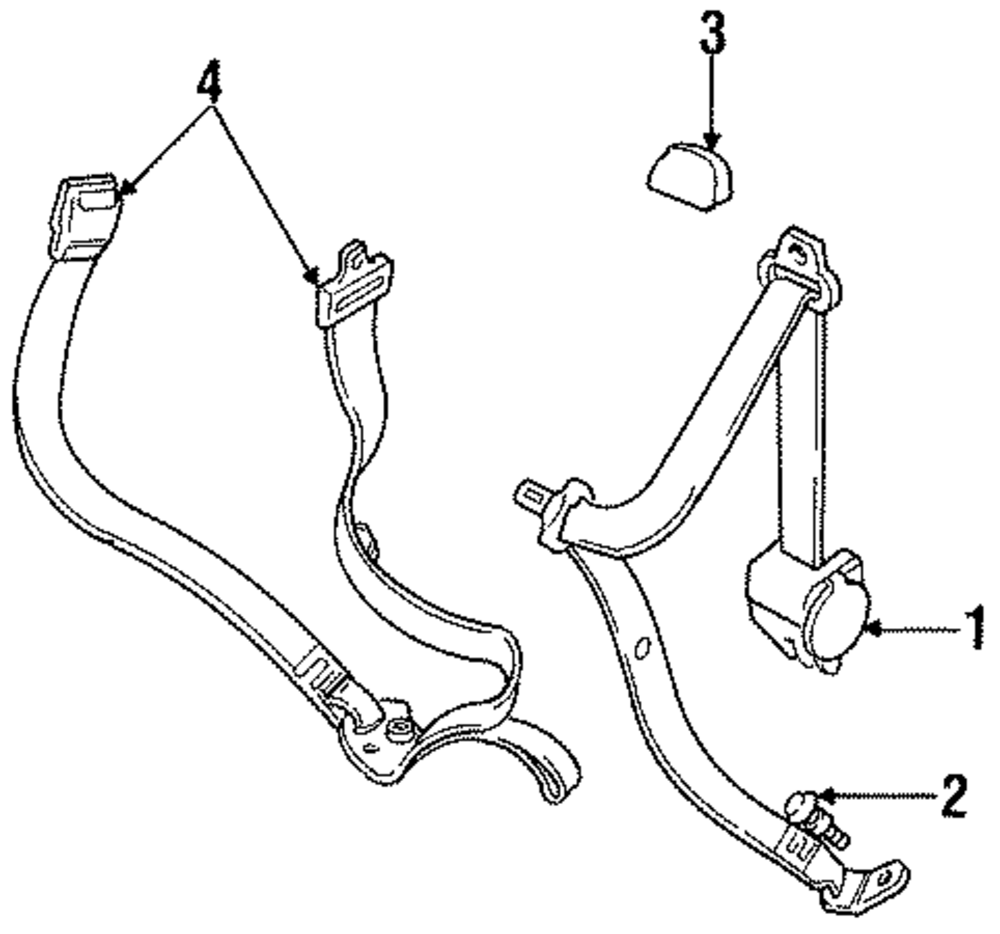 4
3
1
2